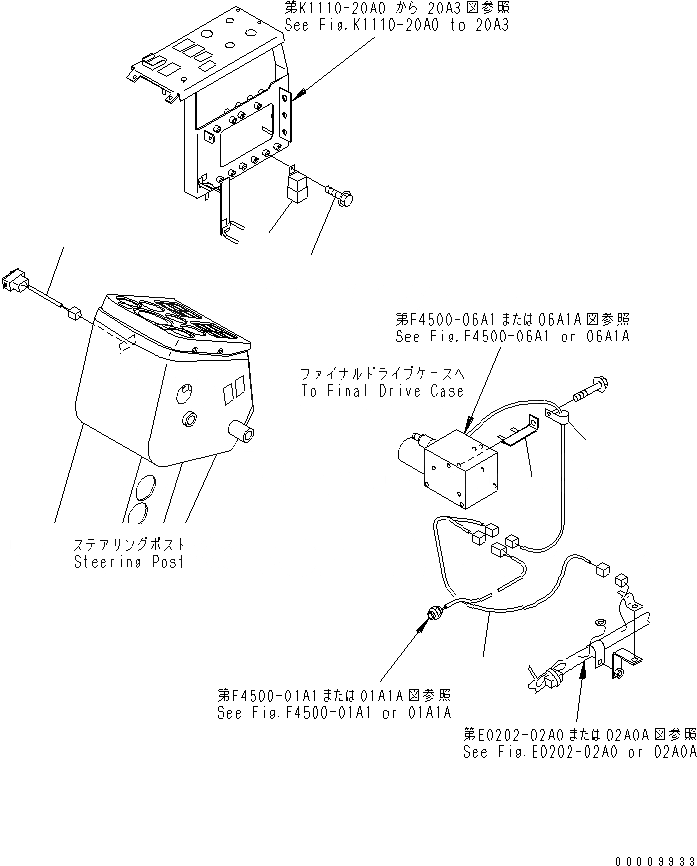 第K1110-20A0 から 20A3 図参照
See Fig.K1110-20A0 to 20A3

第F4500-06A1 または 06A1A 図参照
See Fig.F4500-06A1 or 06A1A

ファイナルドライブケースへ
To Final Drive Case

ステアリングポスト
Steering Post

第F4500-01A1 または 01A1A 図参照
See Fig.F4500-01A1 or 01A1A

第E0202-02A0 または 02A0A 図参照
See Fig.E0202-02A0 or 02A0A

00009933