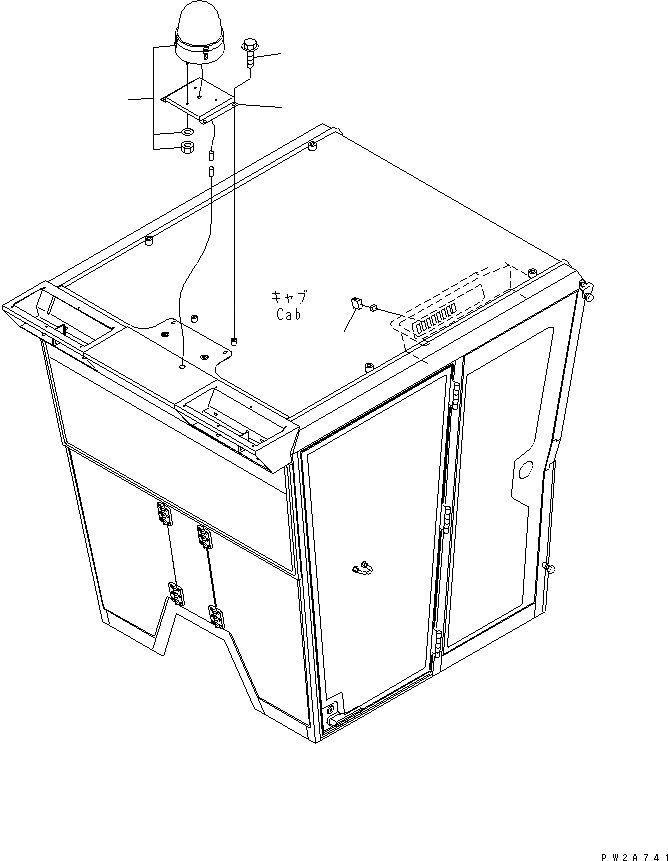 キャブ
Cab

PW2A741