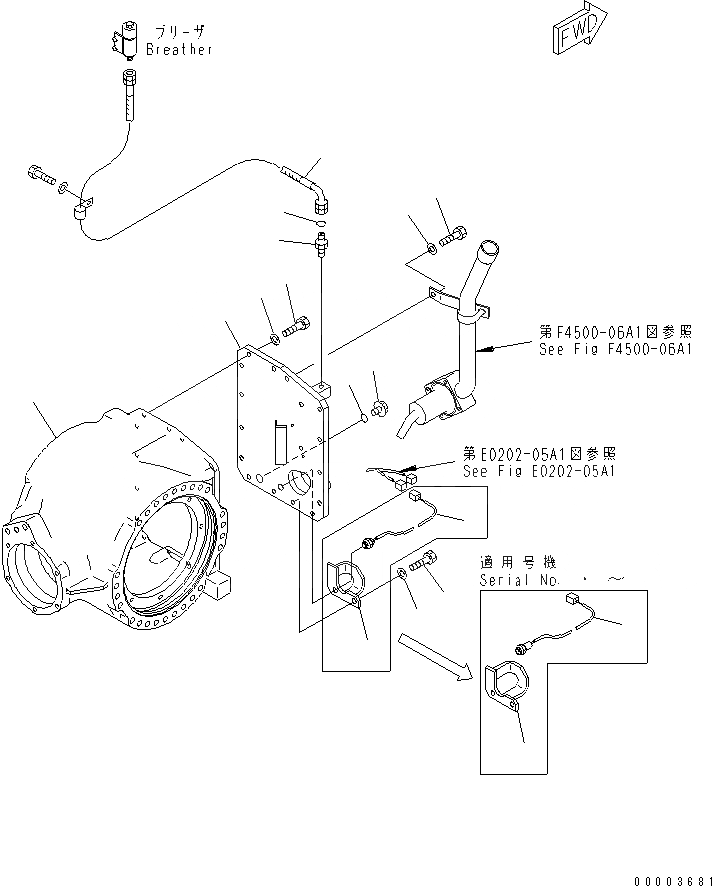 ブリーザ
Breather

FWD

第F4500-06A1図参照
See Fig F4500-06A1

第E0202-05A1図参照
See Fig E0202-05A1

適用号機
Serial No. ・ ～

00003681