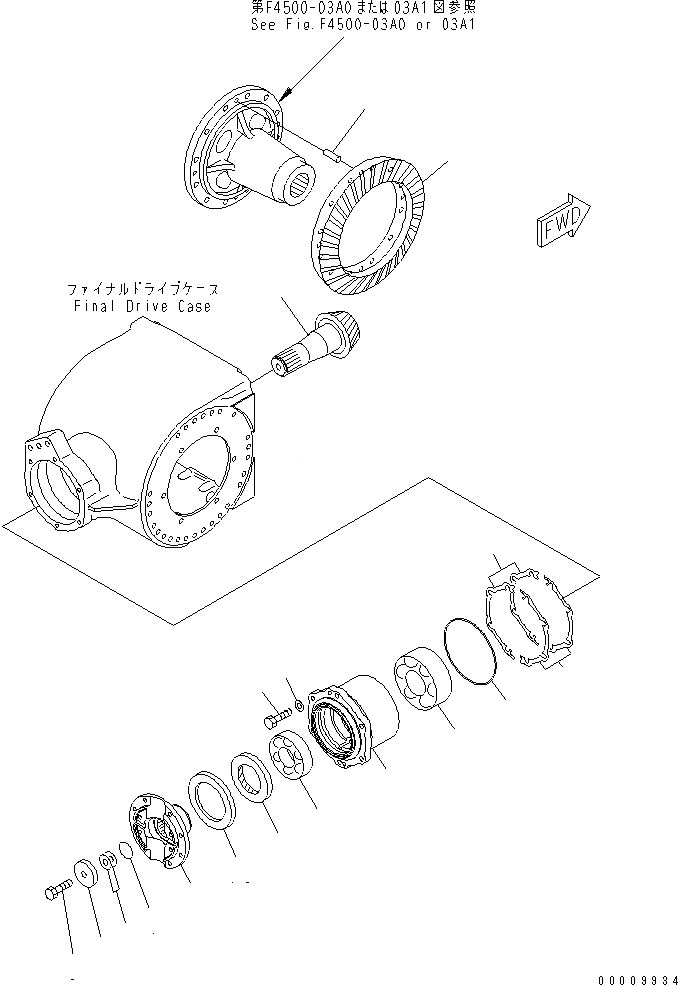 第F4500-03A0または03A1図参照
See Fig.F4500-03A0 or 03A1

FWD

ファイナルドライブケース
Final Drive Case

00009934