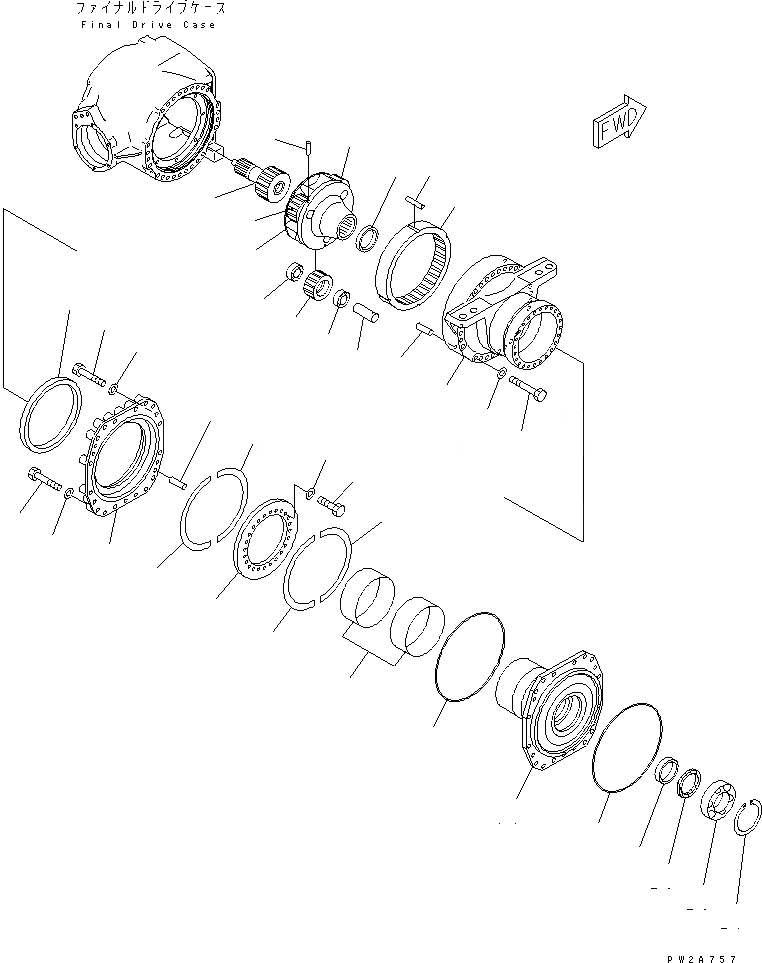 ファイナルドライブケース
Final Drive Case

FWD

PW2A757