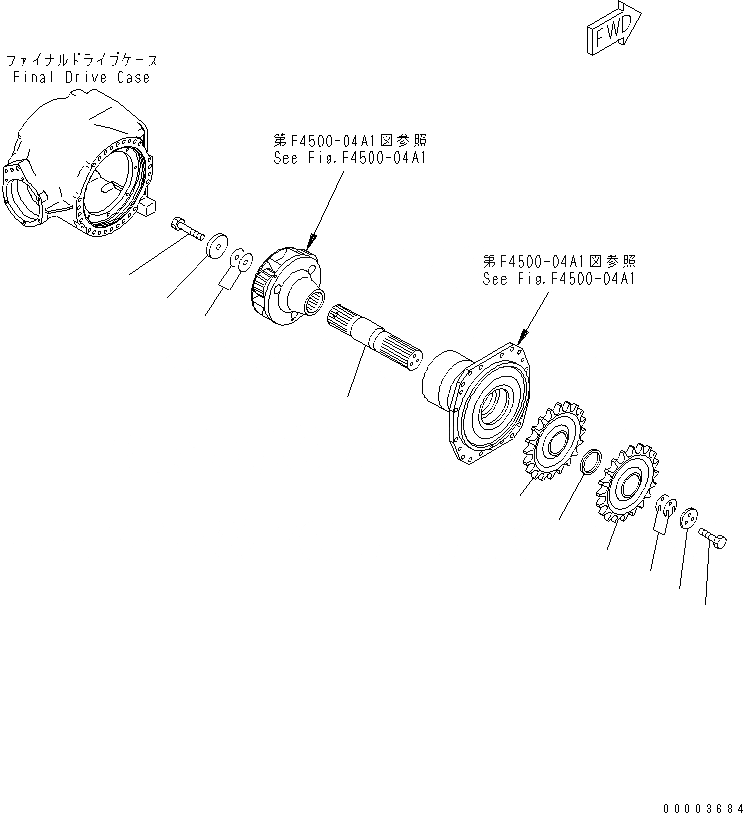 FWD

ファイナルドライブケース
Final Drive Case

第F4500-04A1図参照
See Fig.F4500-04A1

第F4500-04A1図参照
See Fig.F4500-04A1

00003684