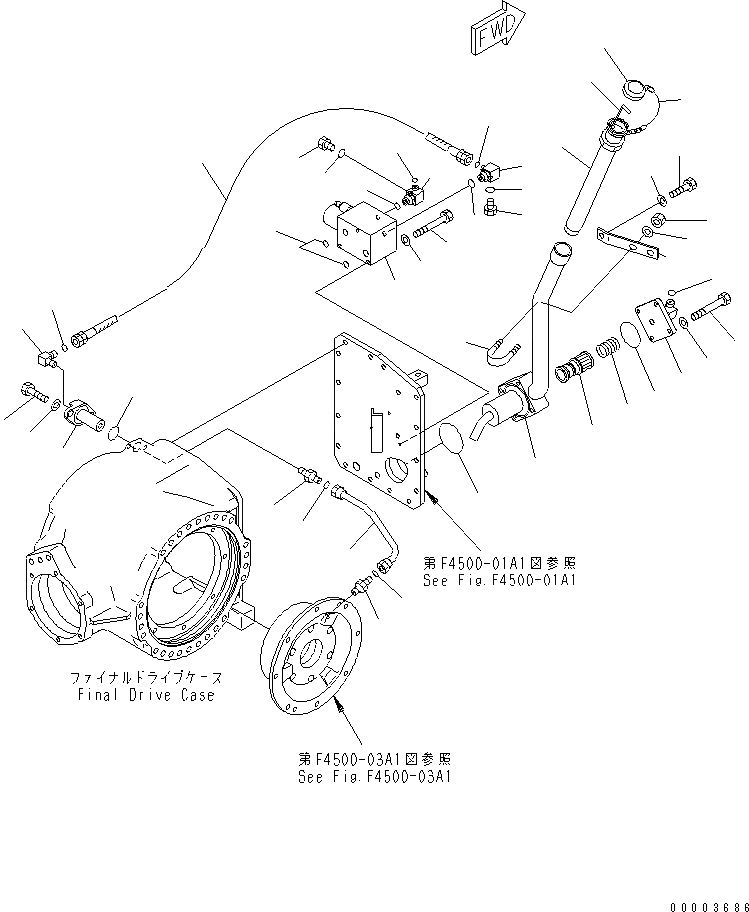 FWD

第F4500-01A1図参照
See Fig.F4500-01A1

ファイナルドライブケース
Final Drive Case

第F4500-03A1図参照
See Fig.F4500-03A1

00003686