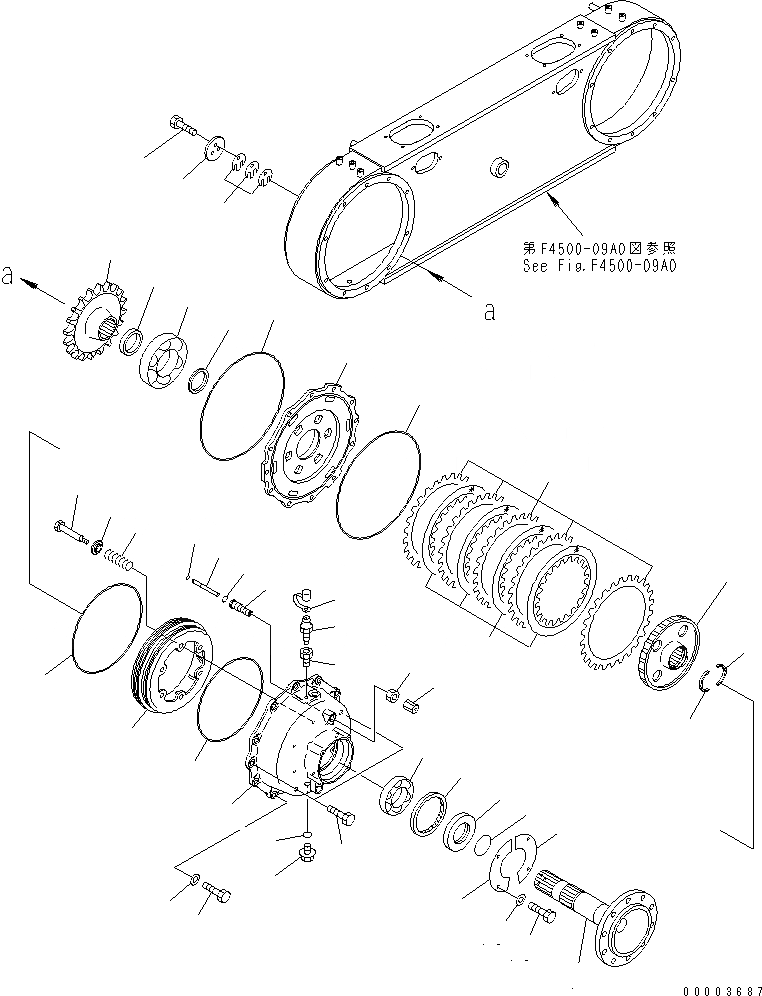 第F4500-09A0図参照
See Fig.F4500-09A0

a

a

00003687