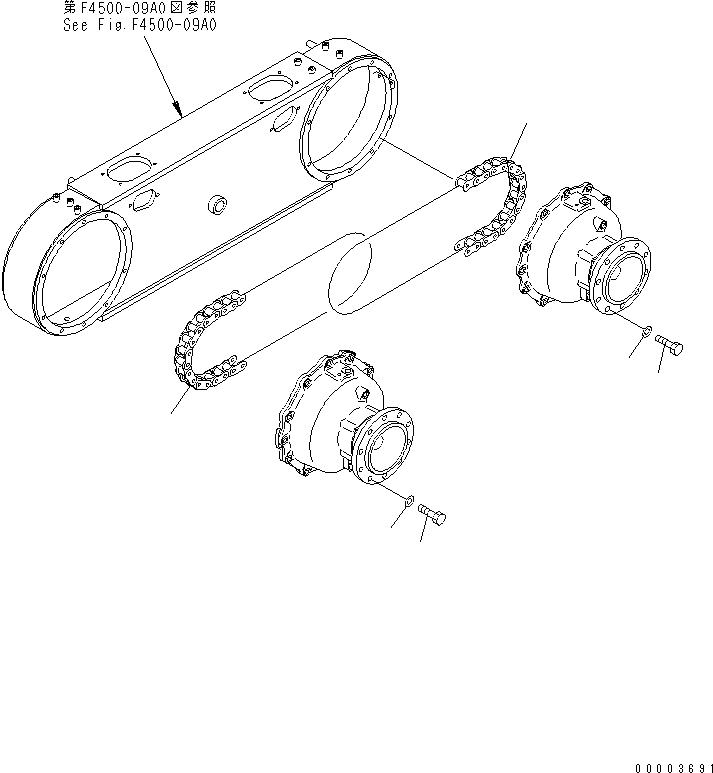 第F4500-09A0図参照
See Fig.F4500-09A0

00003691