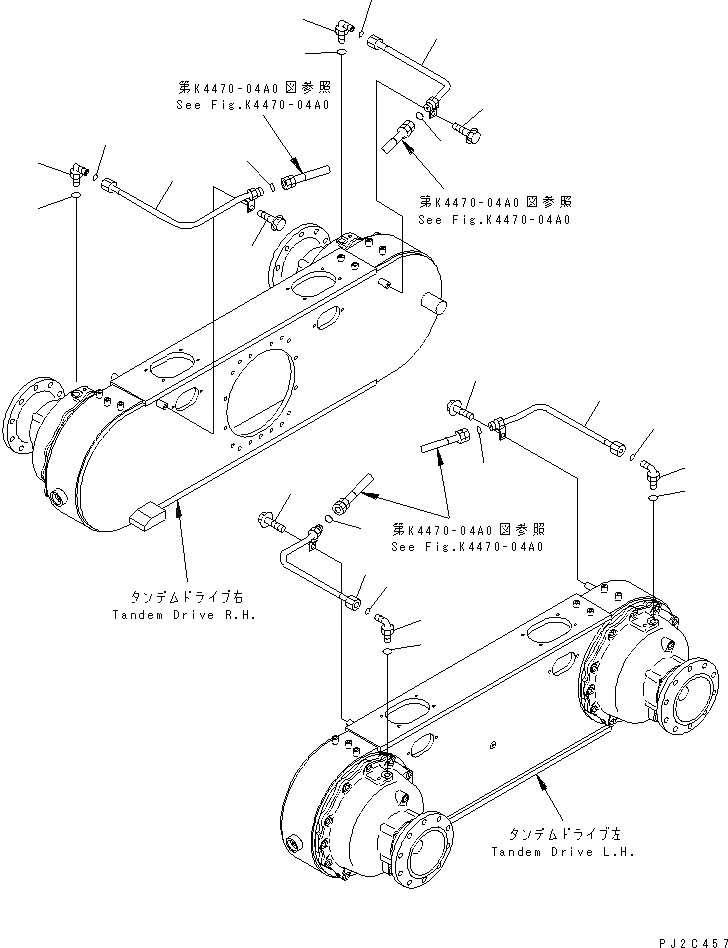 第K4470-04A0図参照
See Fig.K4470-04A0

第K4470-04A0図参照
See Fig.K4470-04A0

第K4470-04A0図参照
See Fig.K4470-04A0

タンデムドライブ右
Tandem Drive R.H.

タンデムドライブ左
Tandem Drive L.H.

PJ2C457