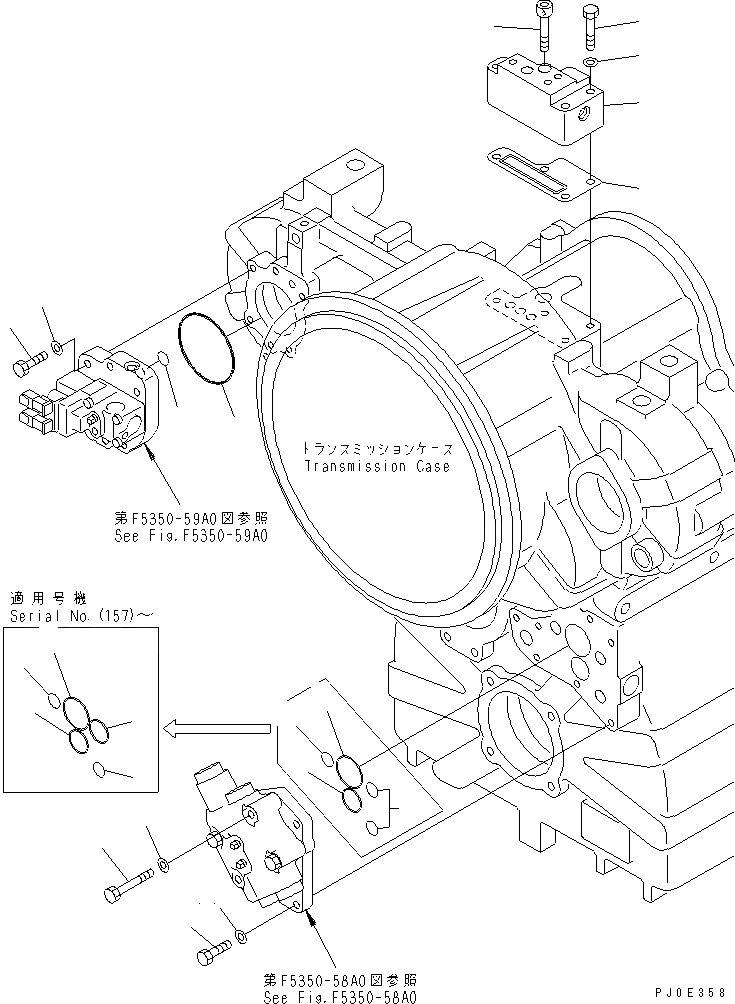 トランスミッションケース
Transmission Case

第F5350-59A0図参照
See Fig.F5350-59A0

適用号機
Serial No.(157)～

第F5350-58A0図参照
See Fig.F5350-58A0

PJ0E358