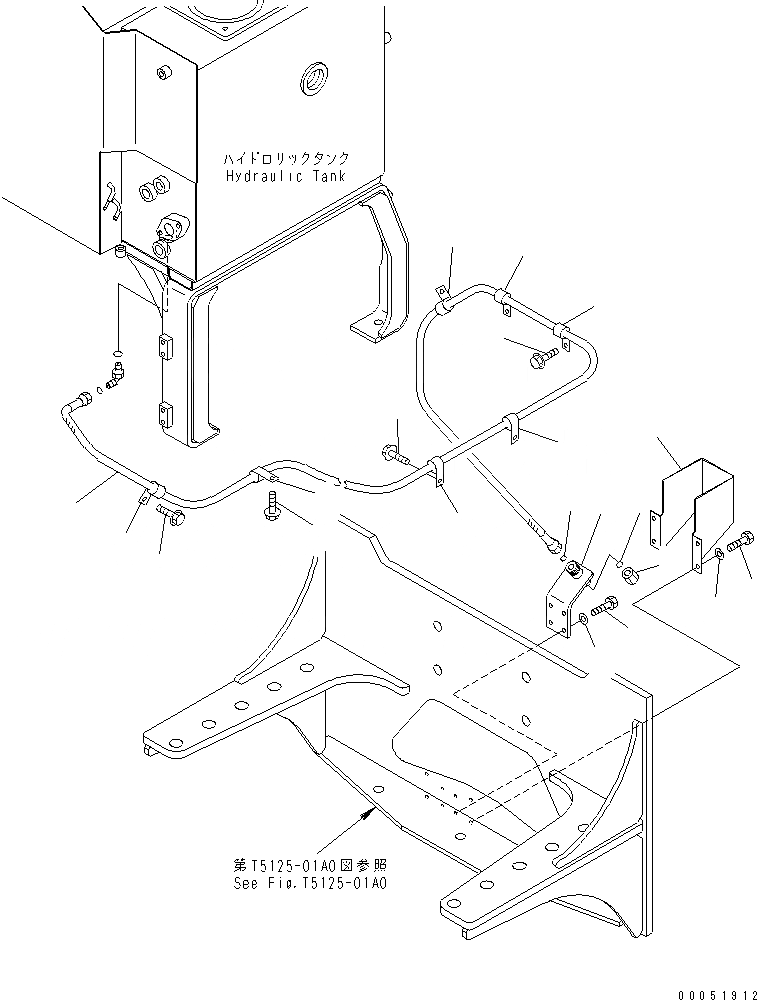 ハイドロリックタンク
Hydraulic Tank

第T5125-01A0図参照
See Fig.T5125-01A0

00051912