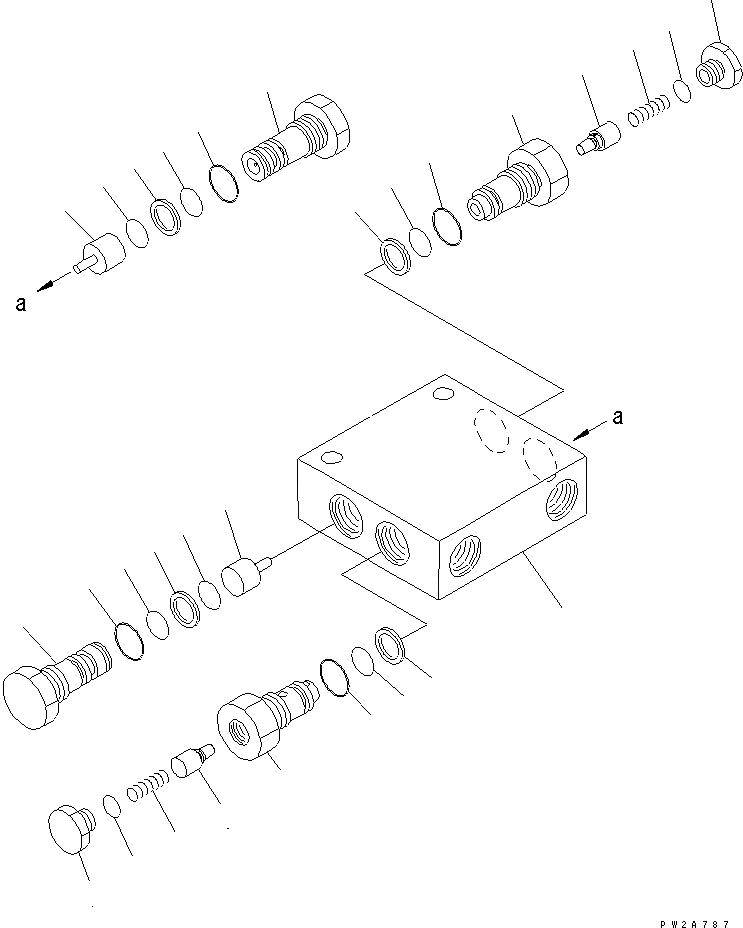 a

a

PW2A787