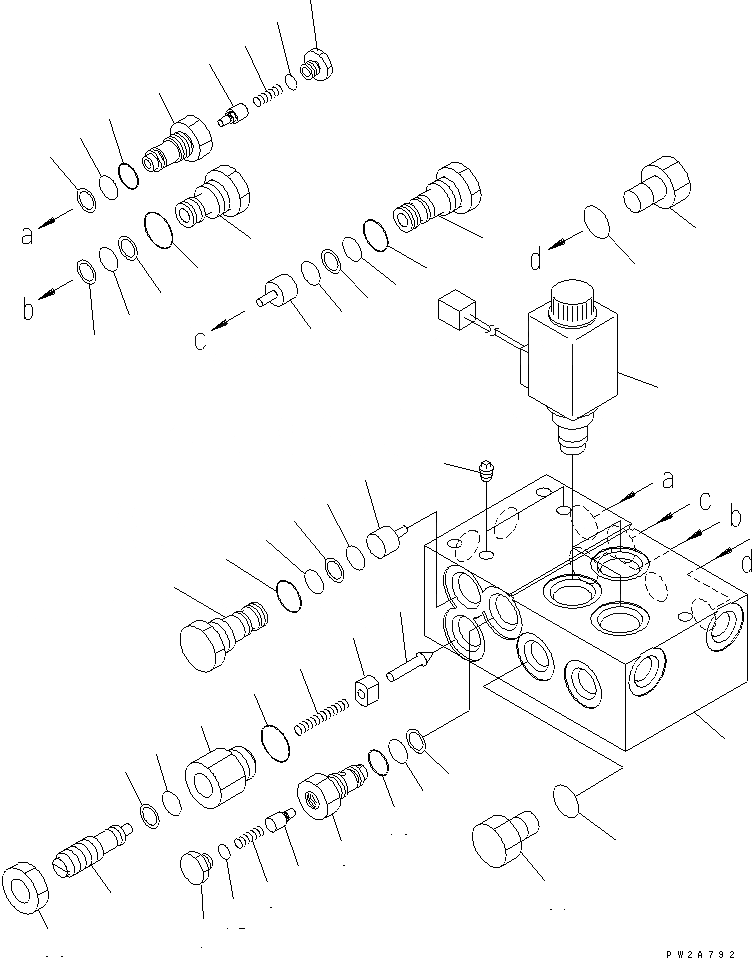 a
b
c
d
a
c
b
d
PW2A792