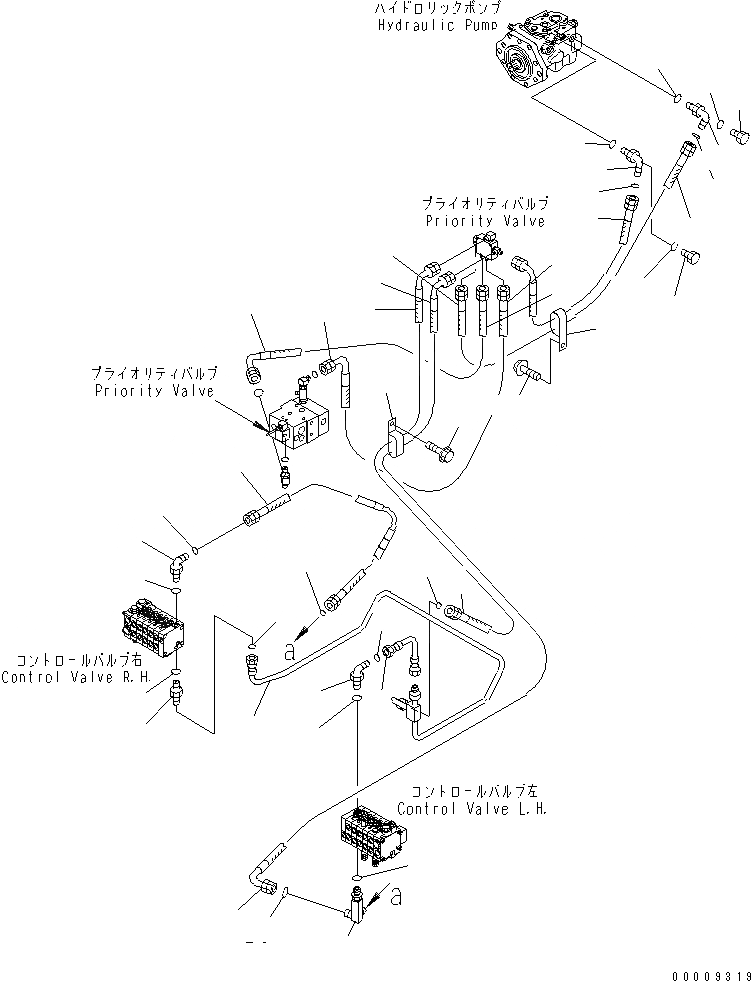 ハイドロリックポンプ
Hydraulic Pump

プライオリティバルブ
Priority Valve

プライオリティバルブ
Priority Valve

コントロールバルブ右
Control Valve R.H.

a

コントロールバルブ左
Control Valve L.H.

a

00009319