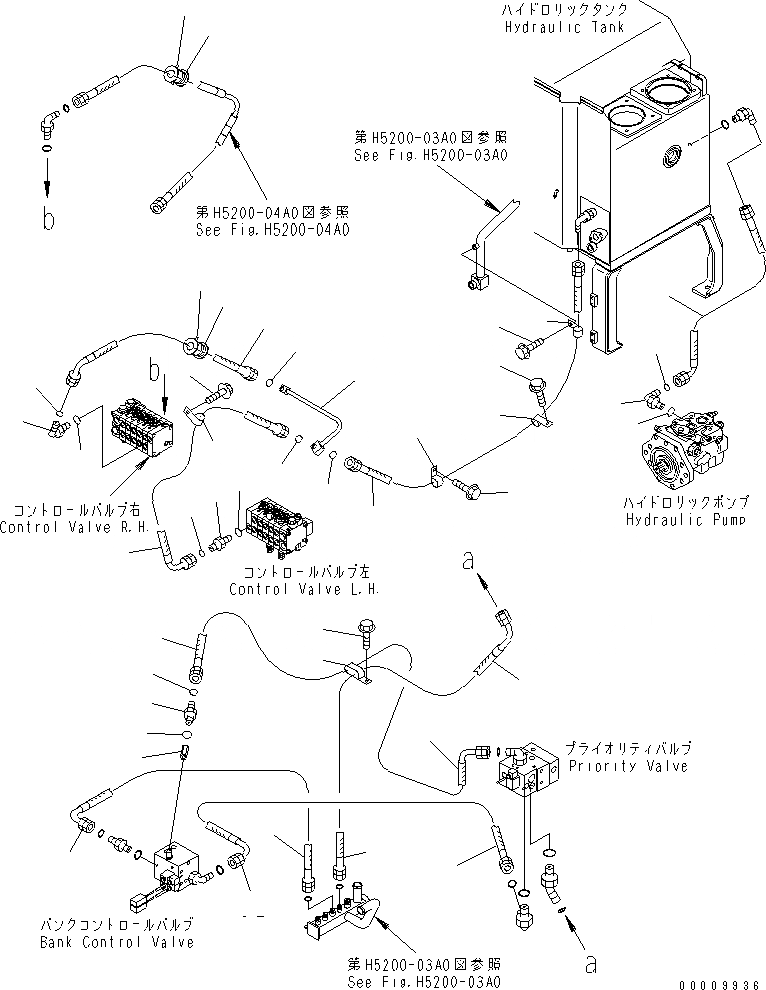 ハイドロリックタンク
Hydraulic Tank

第H5200-03A0図参照
See Fig.H5200-03A0

b

第H5200-04A0図参照
See Fig.H5200-04A0

b

コントロールバルブ右
Control Valve R.H.

コントロールバルブ左
Control Valve L.H.

ハイドロリックポンプ
Hydraulic Pump

a

プライオリティバルブ
Priority Valve

バンクコントロールバルブ
Bank Control Valve

第H5200-03A0図参照
See Fig.H5200-03A0

a

00009936