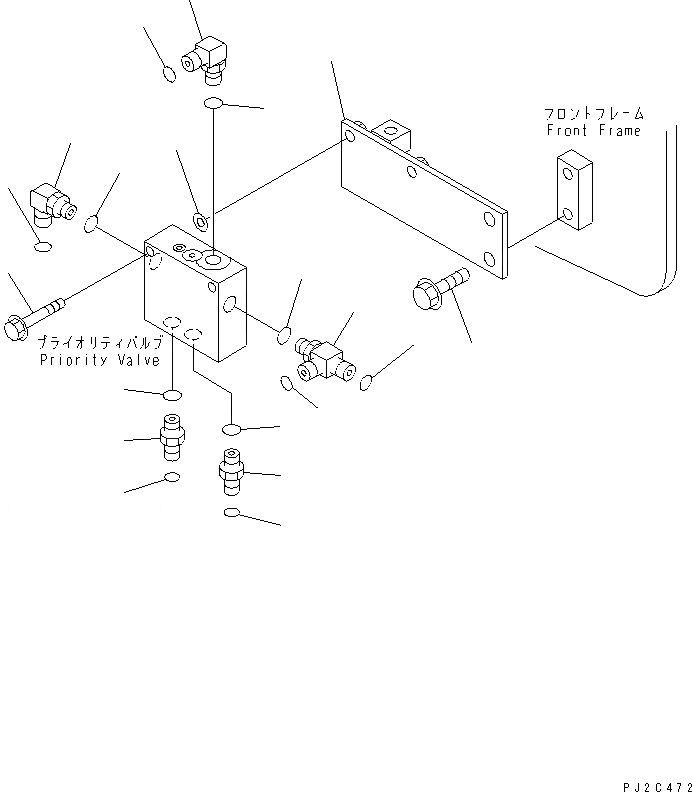 フロントフレーム
Front Frame

プライオリティバルブ
Priority Valve

PJ2C472