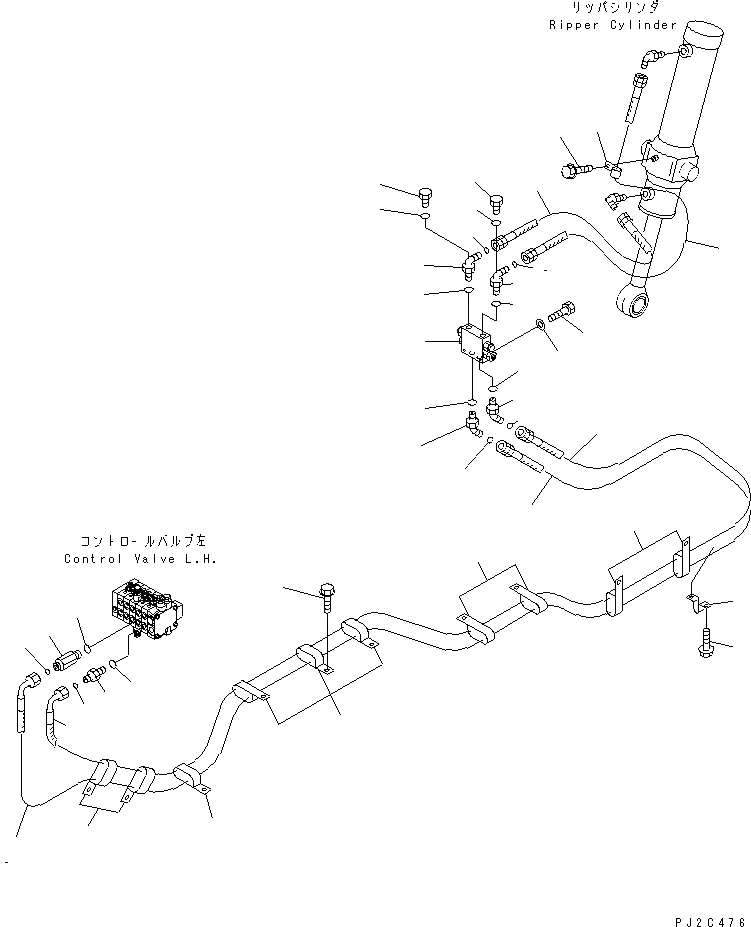 リッパシリンダ
Ripper Cylinder

コントロールバルブ左
Control Valve L.H.

PJ2C476