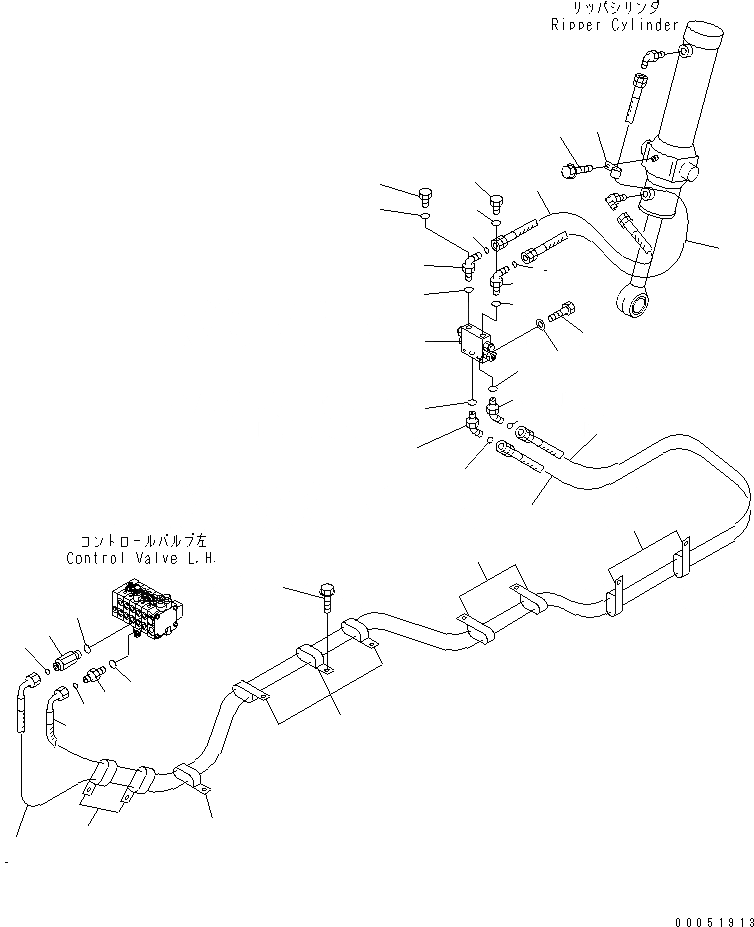 リッパシリンダ
Ripper Cylinder

コントロールバルブ左
Control Valve L.H.

00051913