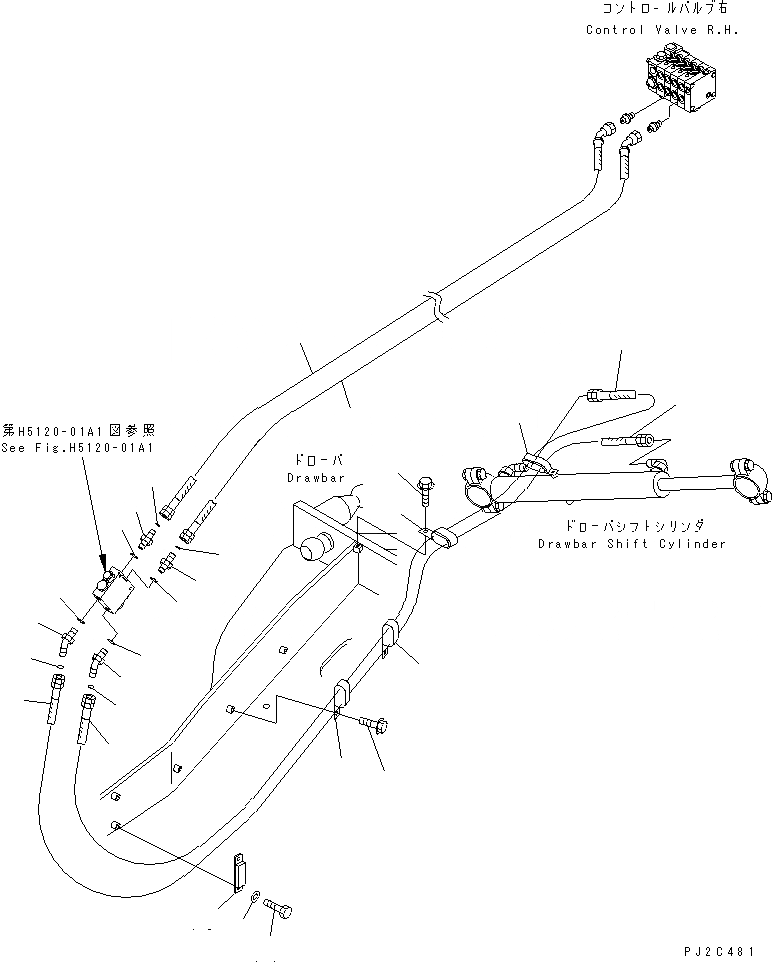 コントロールバルブ右
Control Valve R.H.

第H5120-01A1図参照
See Fig.H5120-01A1

ドローバ
Drawbar

ドローバシフトシリンダ
Drawbar Shift Cylinder

PJ2C481