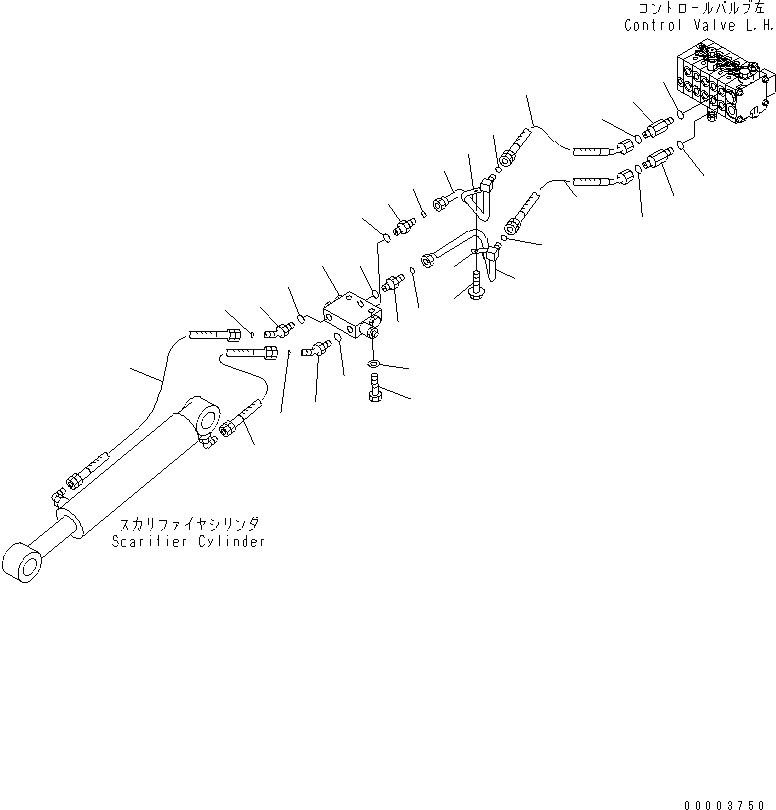 コントロールバルブ左
Control Valve L.H.

スカリファイヤシリンダ
Scarifier Cylinder

00003750