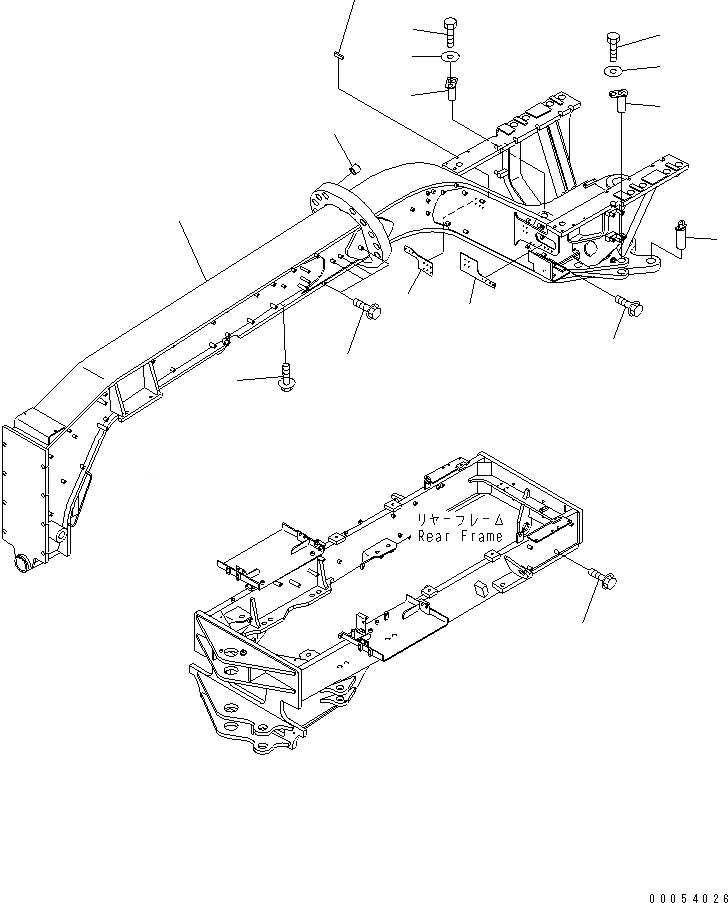 リヤーフレーム
Rear Frame

00054026