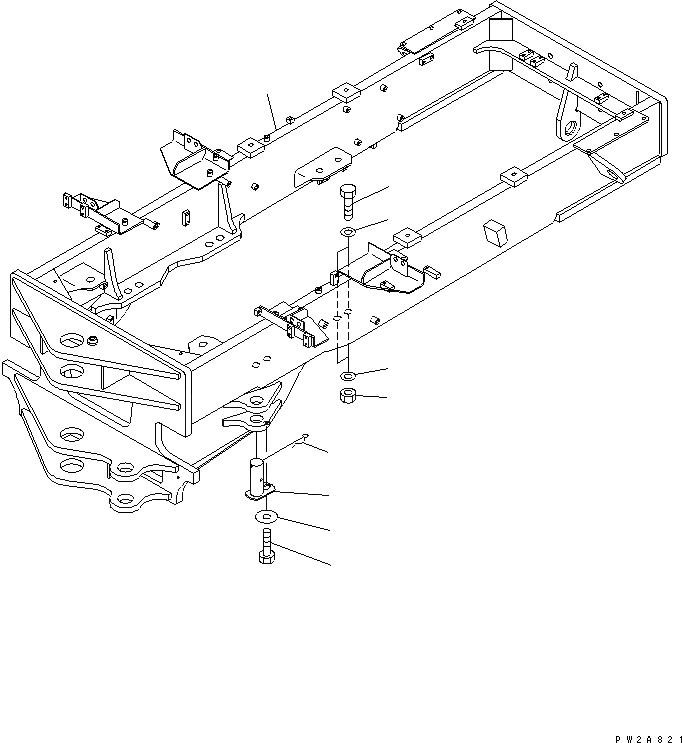 PW2A821