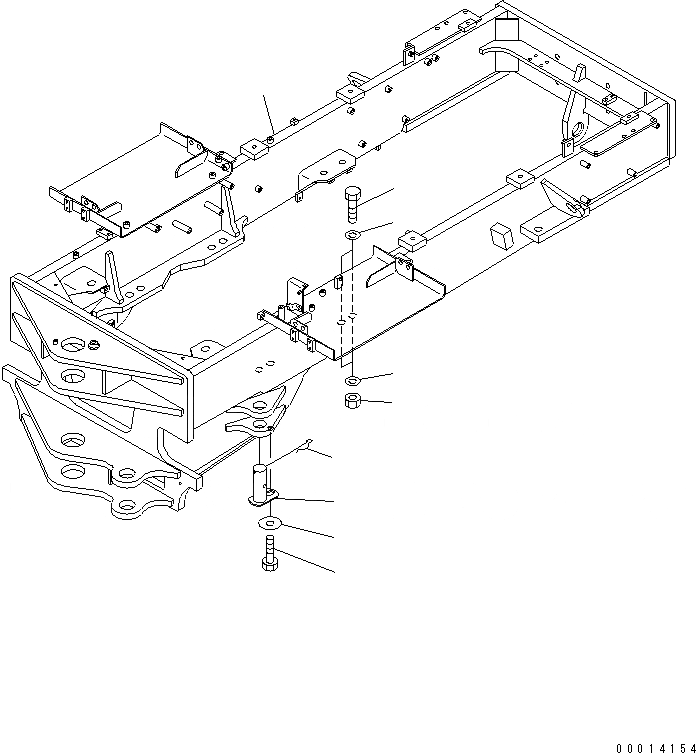 00014154