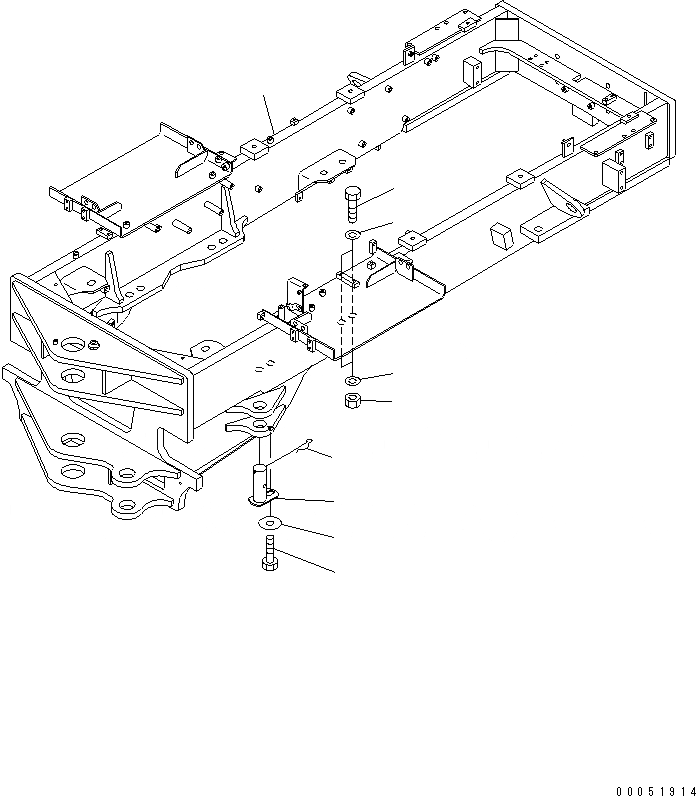 00051914