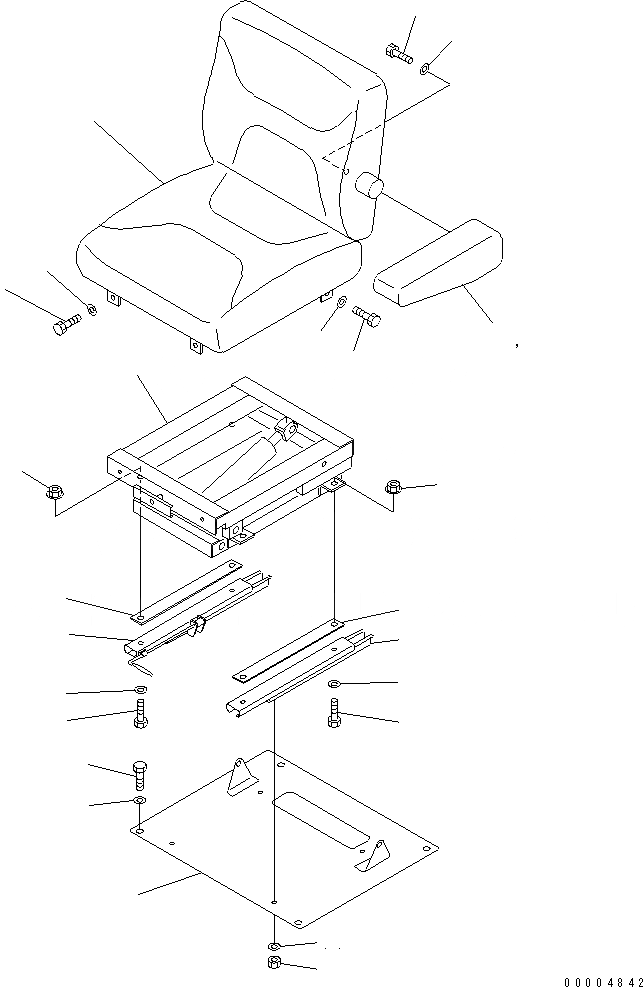 00004842