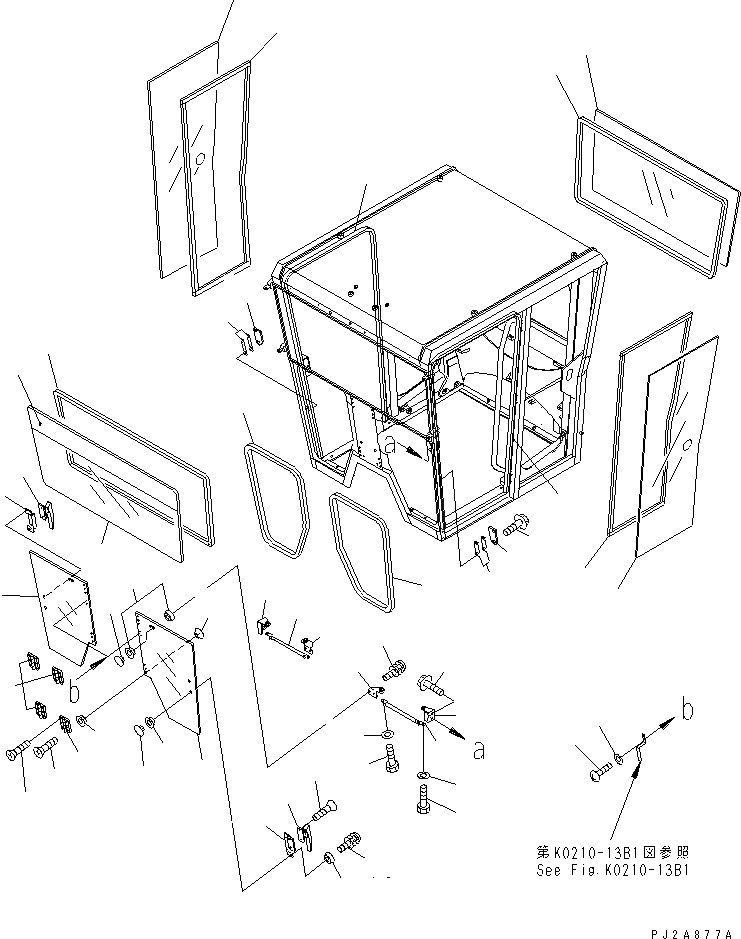 a

b

a

b

第K0210-13B1図参照
See Fig.K0210-13B1

PJ2A877A