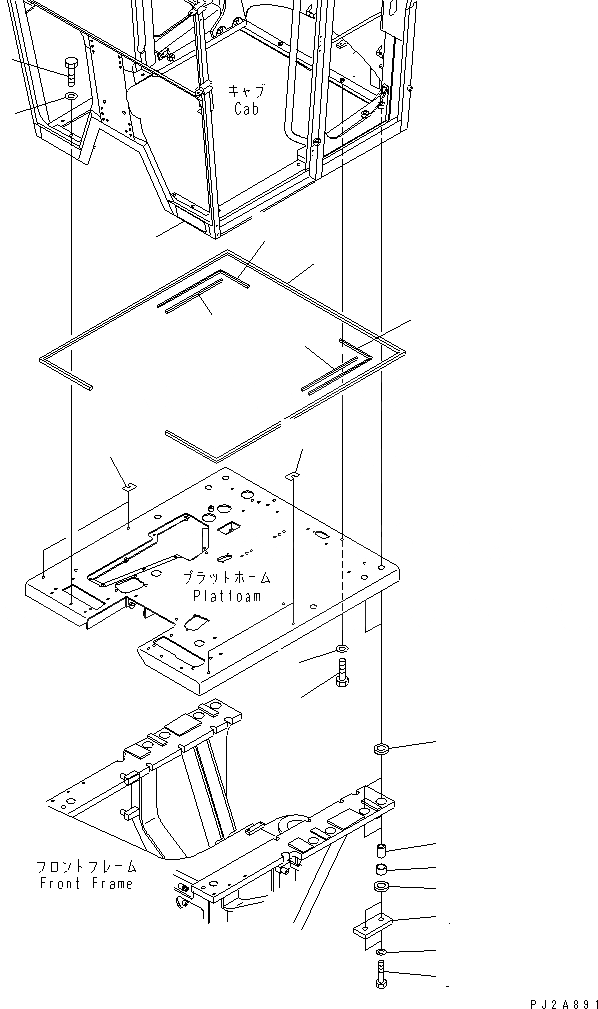 キャブ
Cab

プラットホーム
Platfoam

フロントフレーム
Front Frame

PJ2A891