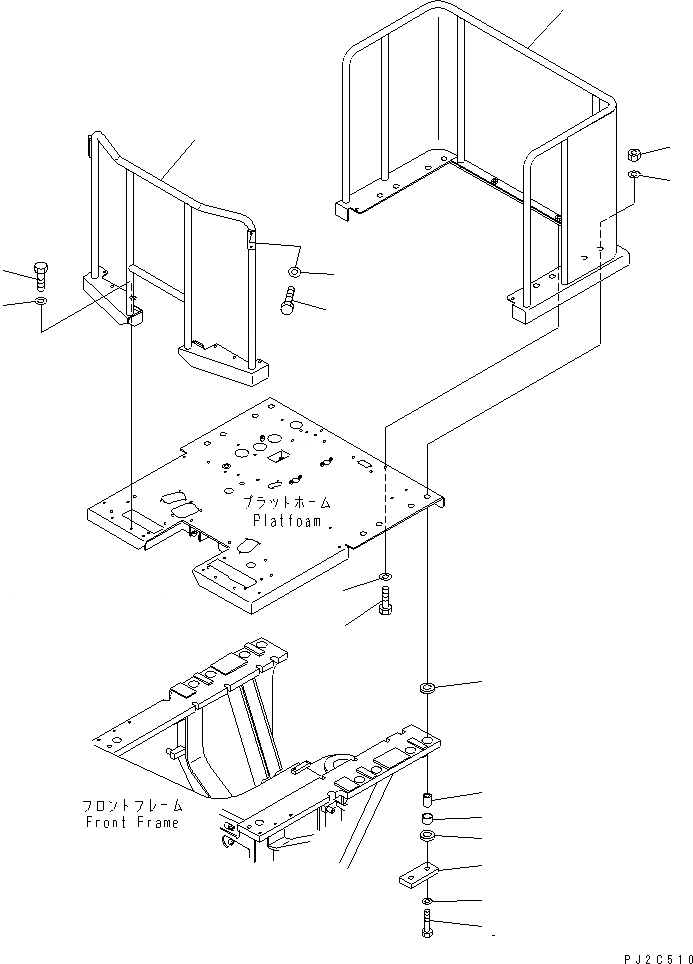 プラットホーム
Platfoam

フロントフレーム
Front Frame

PJ2C510