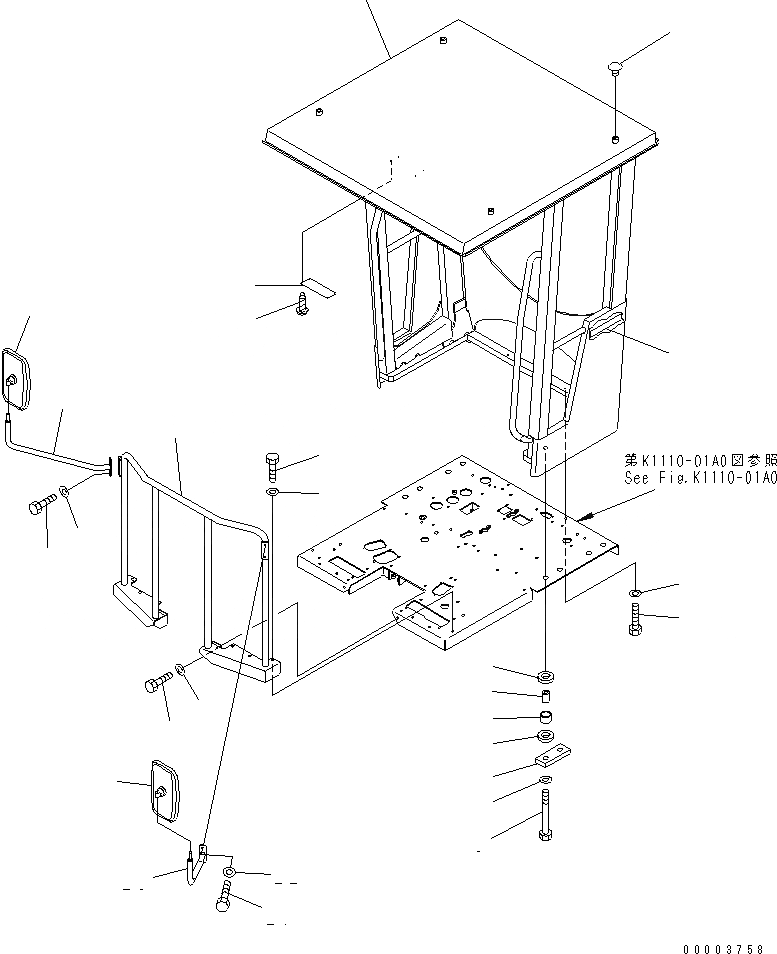 第K1110-01A0図参照
See Fig.K1110-01A0

00003758