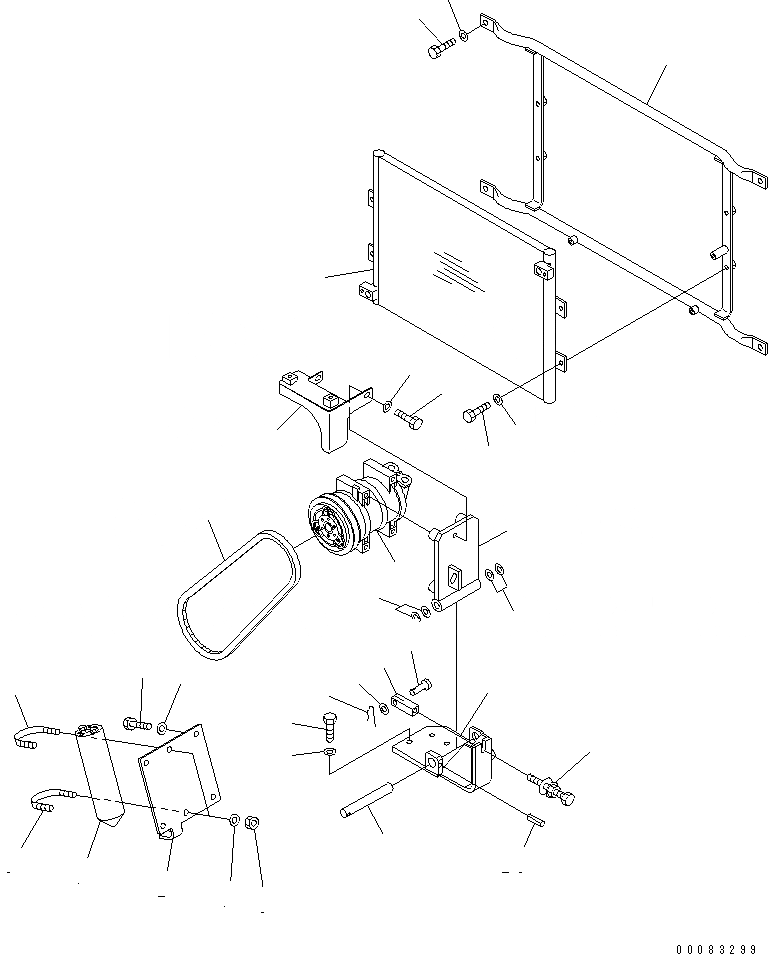 00083299