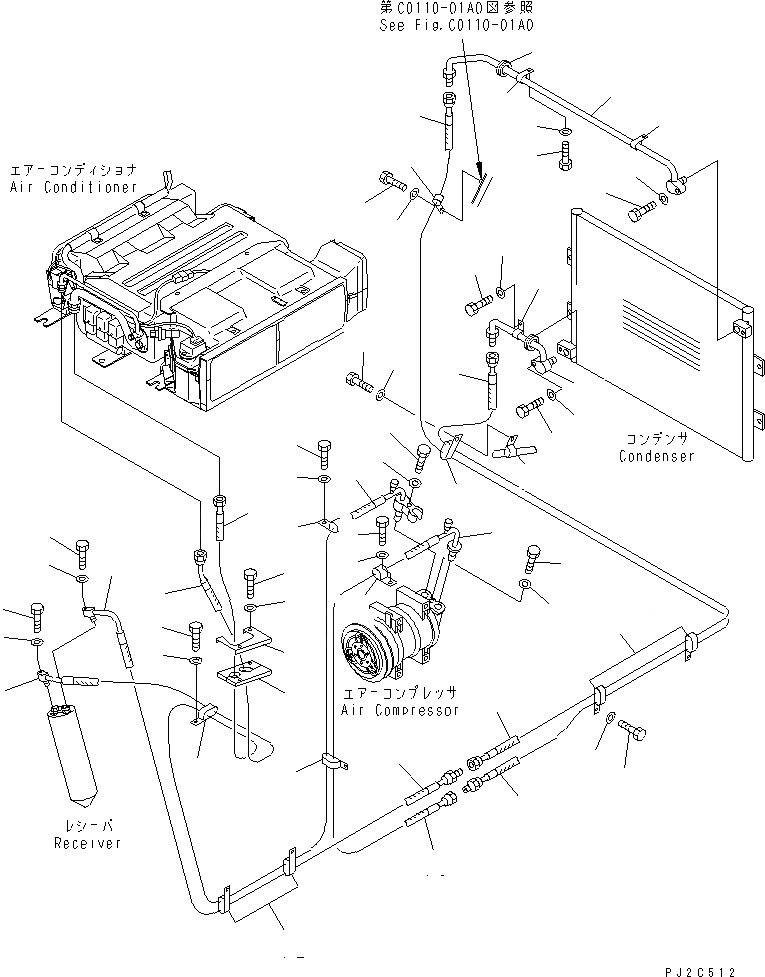 第C0110-01A0図参照
See Fig.C0110-01A0

エアーコンディショナ
Air Conditioner

コンデンサ
Condenser

エアーコンプレッサ
Air Compressor

レシーバ
Receiver

PJ2C512