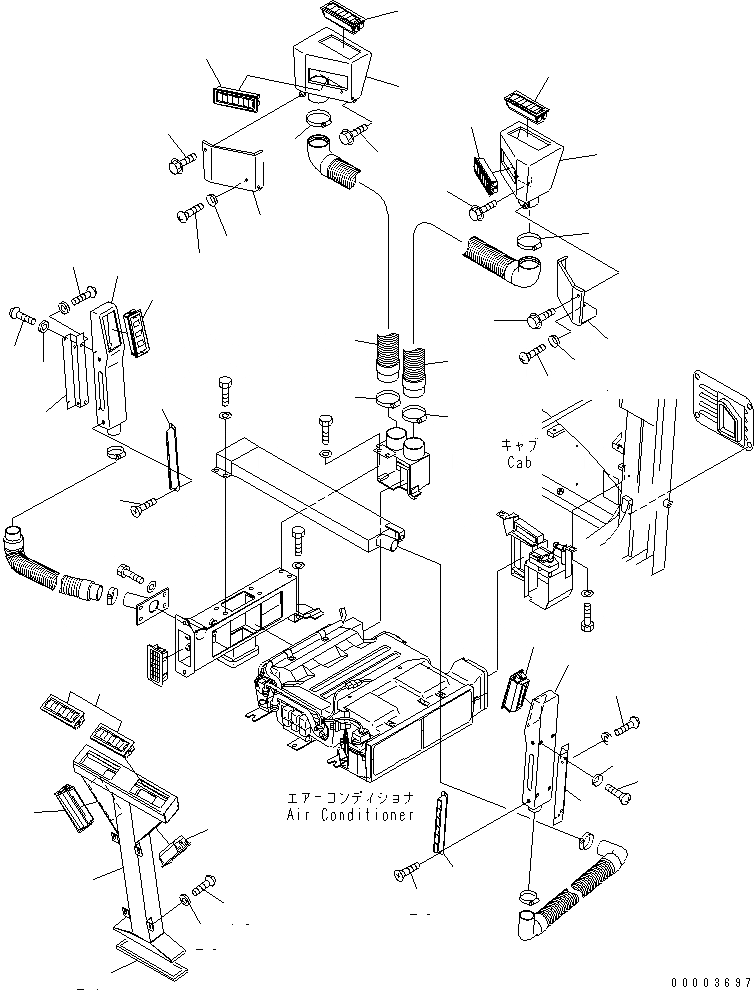 キャブ
Cab

エアーコンディショナ
Air Conditioner

00003697