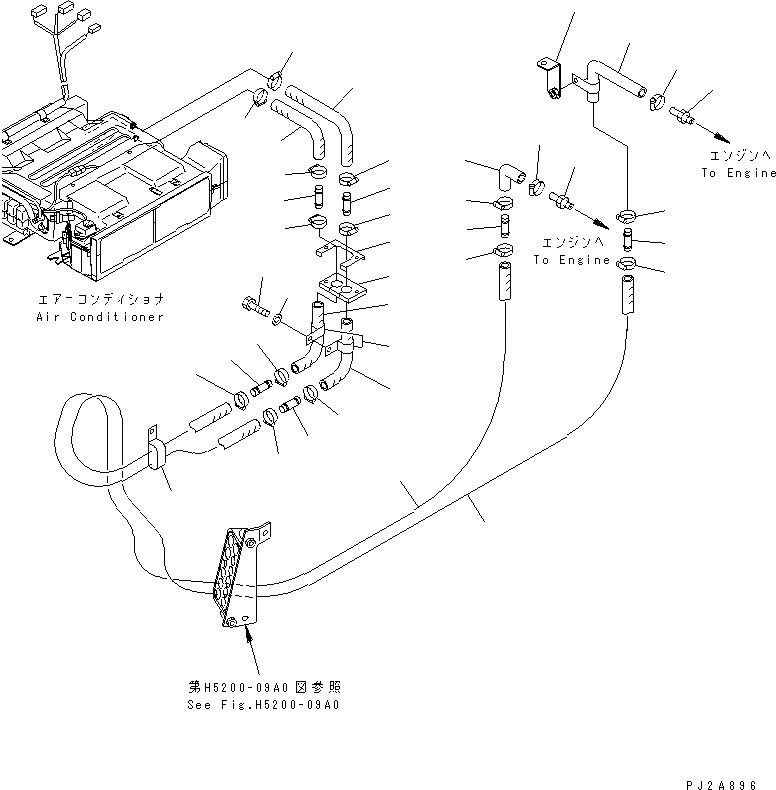 エンジンへ
To Engine

エンジンへ
To Engine

エアーコンディショナ
Air Conditioner

第H5200-09A0図参照
See Fig.H5200-09A0

PJ2A896