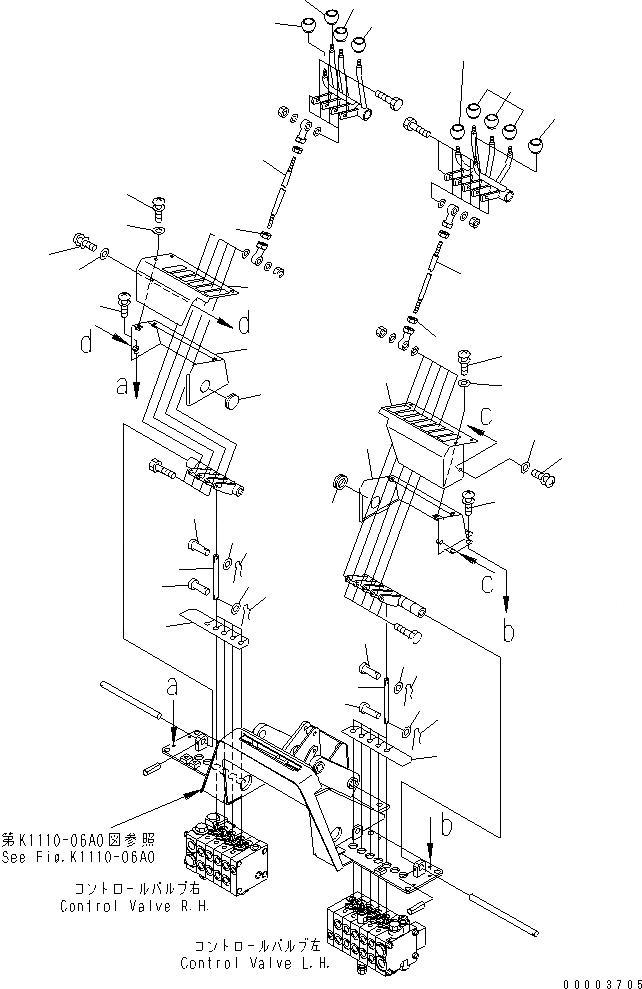 d
d
a
c
c
b
a
b
第K1110-06A0図参照
See Fig.K1110-06A0
コントロールバルブ右
Control Valve R.H.
コントロールバルブ左
Control Valve L.H.
00003705