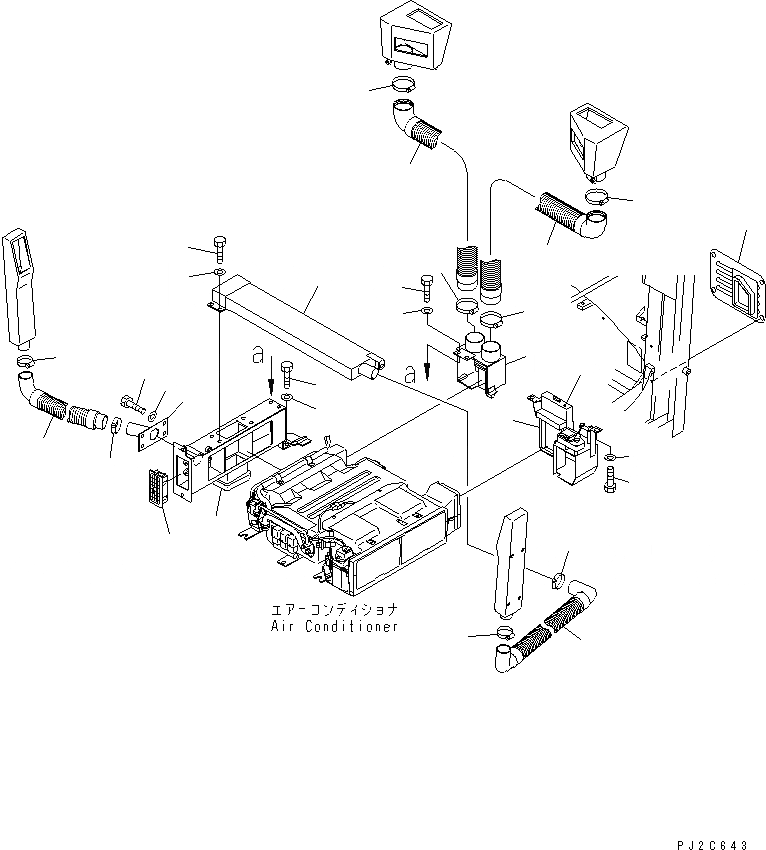 a
a
エアーコンディショナ
Air Conditioner
PJ2C643