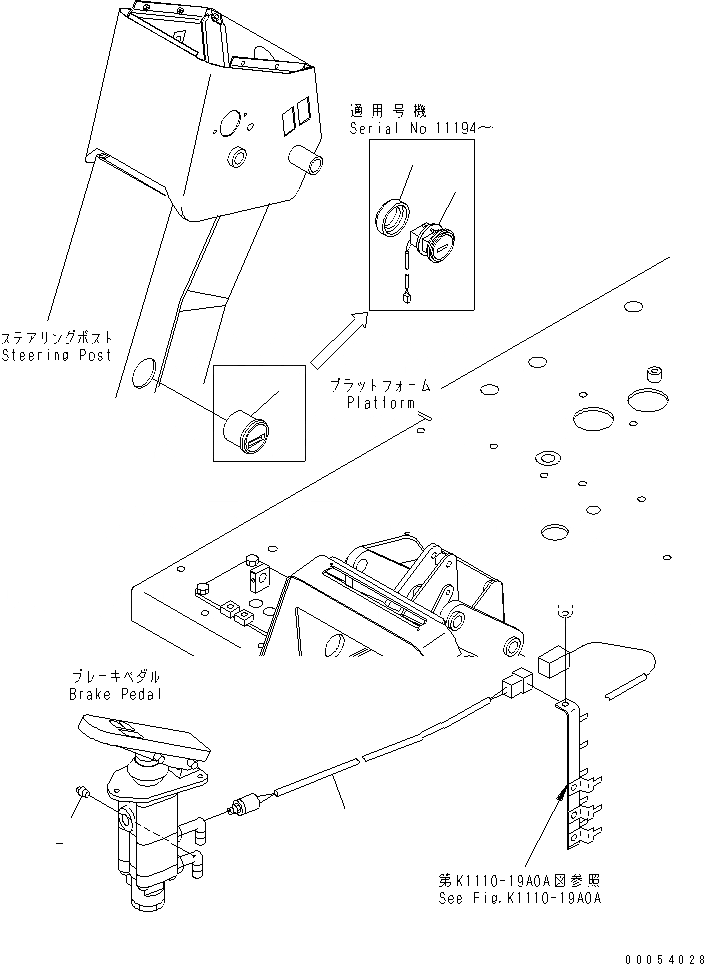 適用号機
Serial No 11194～

ステアリングポスト
Steering Post

プラットフォーム
Platform

ブレーキペダル
Brake Pedal

第K1110-19A0A図参照
See Fig.K1110-19A0A

00054028