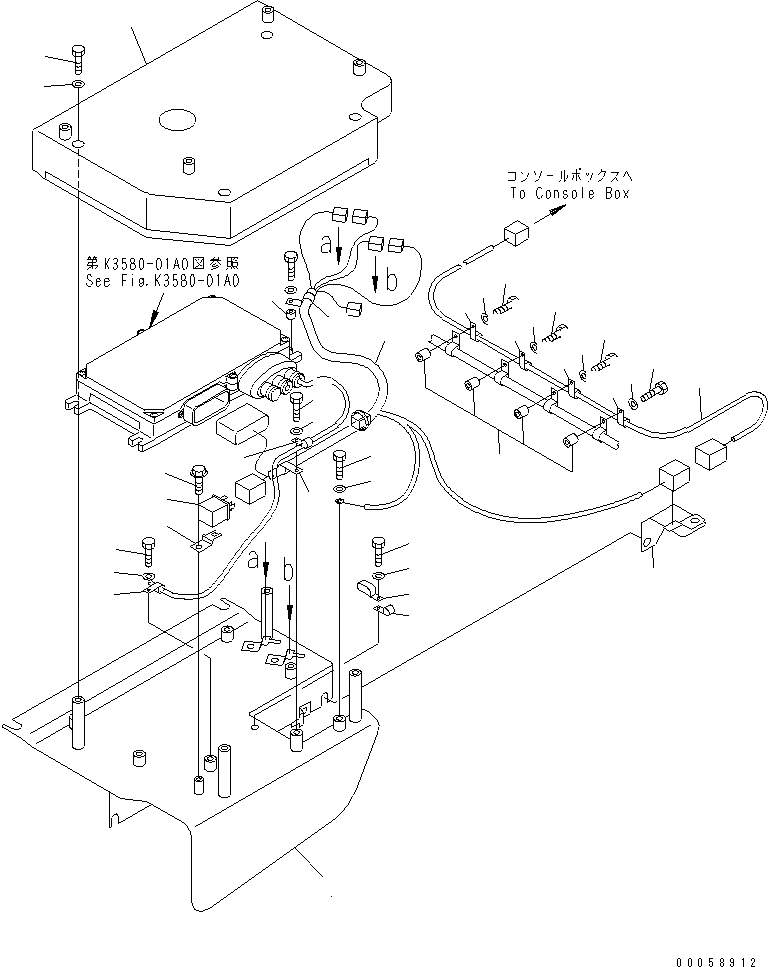 コンソールボックスへ
To Console Box

第K3580-01A0図参照
See Fig.K3580-01A0

a
b
a
b

00058912