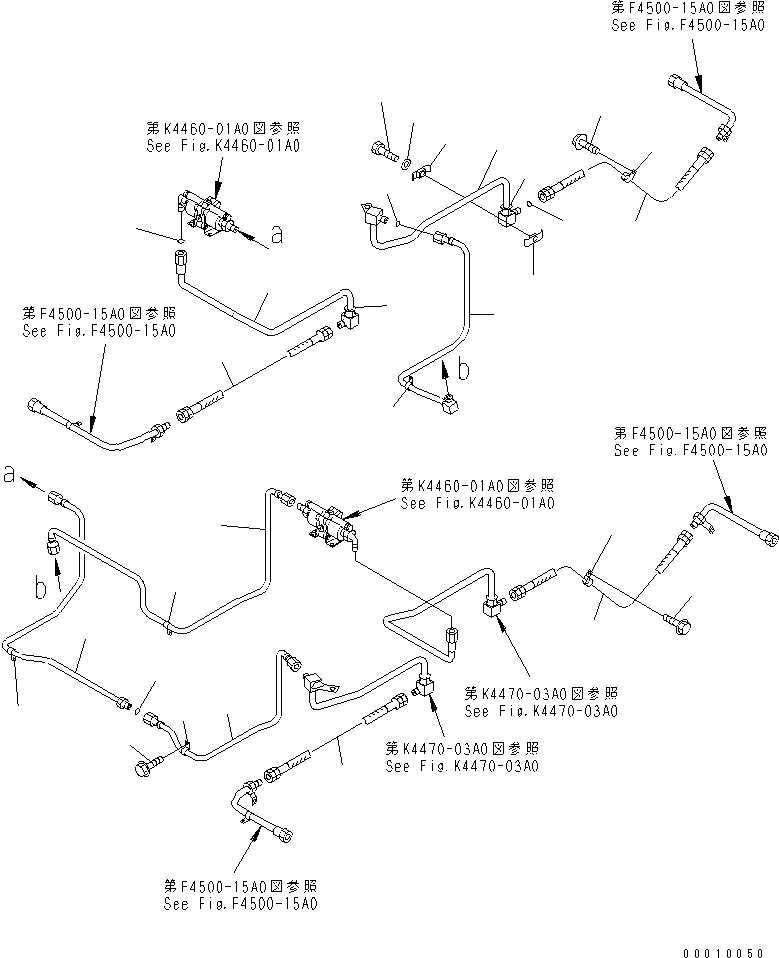 第F4500-15A0図参照
See Fig.F4500-15A0

第K4460-01A0図参照
See Fig.K4460-01A0

a

第F4500-15A0図参照
See Fig.F4500-15A0

b

第F4500-15A0図参照
See Fig.F4500-15A0

a

第K4460-01A0図参照
See Fig.K4460-01A0

b

第K4470-03A0図参照
See Fig.K4470-03A0

第K4470-03A0図参照
See Fig.K4470-03A0

第F4500-15A0図参照
See Fig.F4500-15A0

00010050