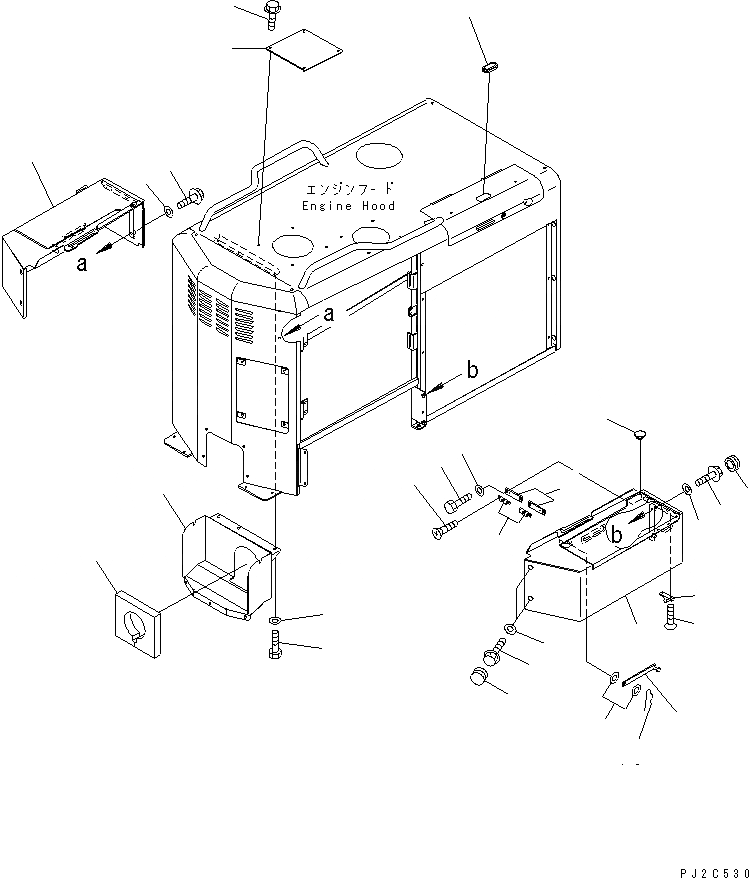 エンジンフード
Engine Hood

a
a
b
b

PJ2C530