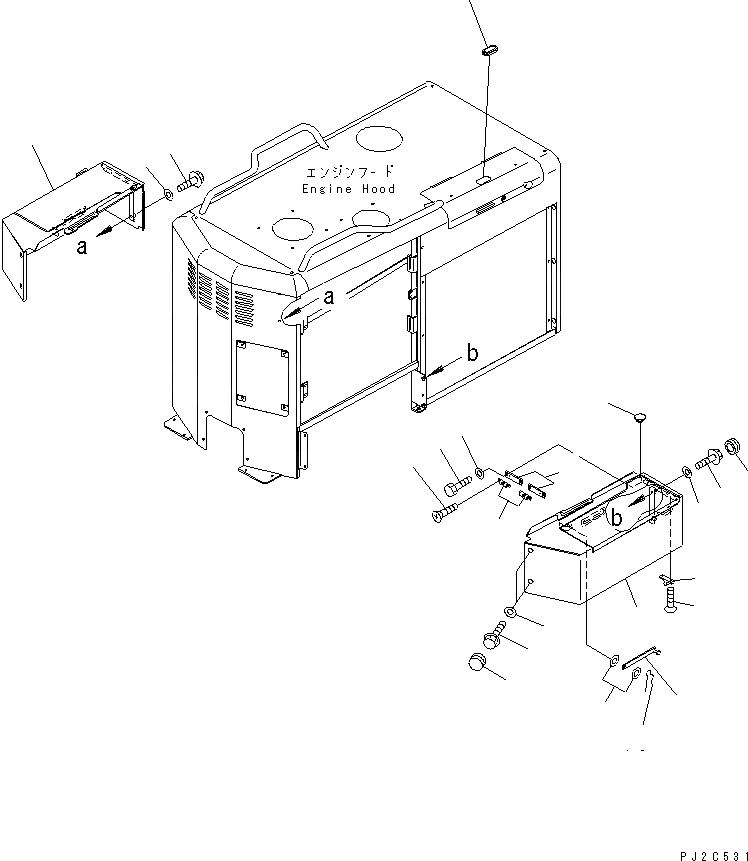 エンジンフード
Engine Hood

a

a

b

b

PJ2C531