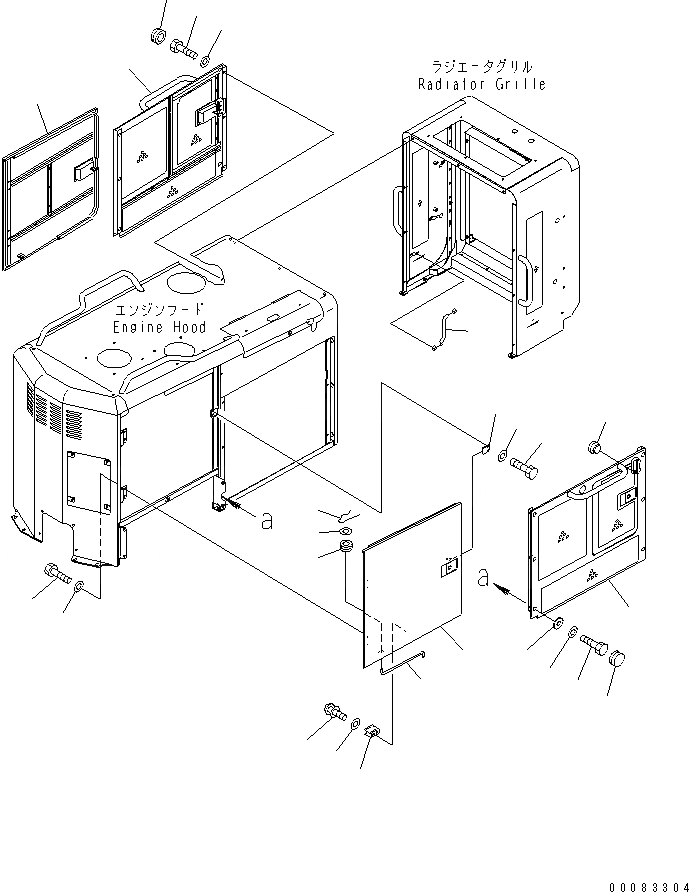 ラジエータグリル
Radiator Grille

エンジンフード
Engine Hood

a

a

00083304