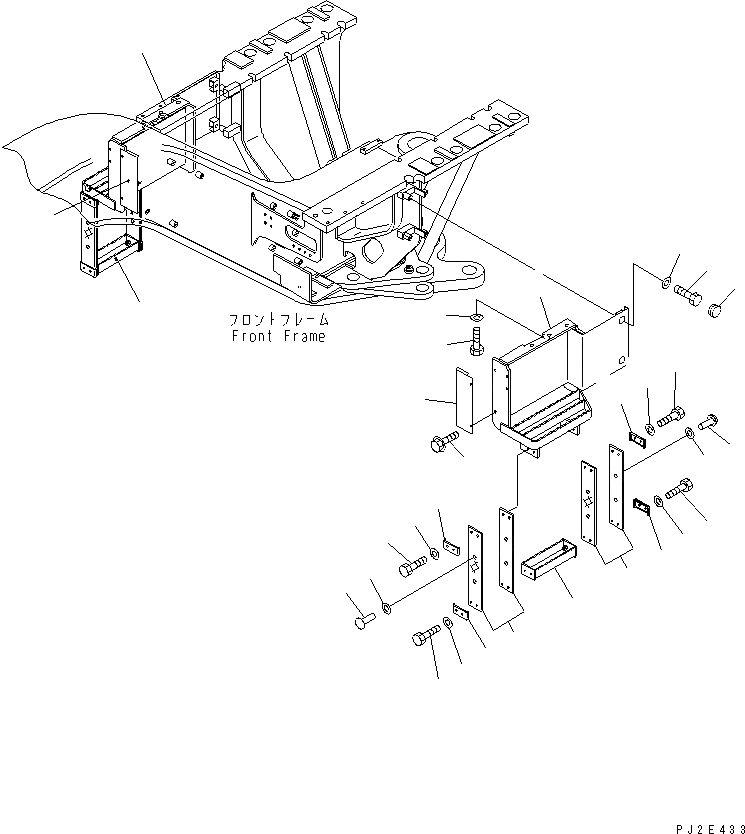 フロントフレーム
Front Frame

PJ2E433