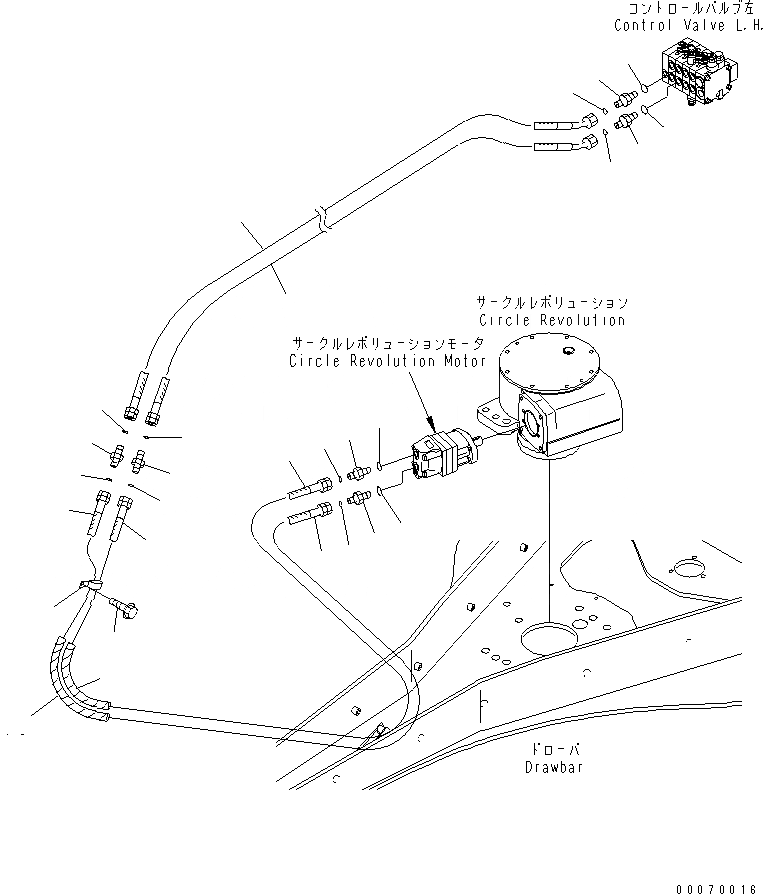 コントロールバルブ左
Control Valve L.H.

サークルレボリューション
Circle Revolution

サークルレボリューションモータ
Circle Revolution Motor

ドローバ
Drawbar

00070016