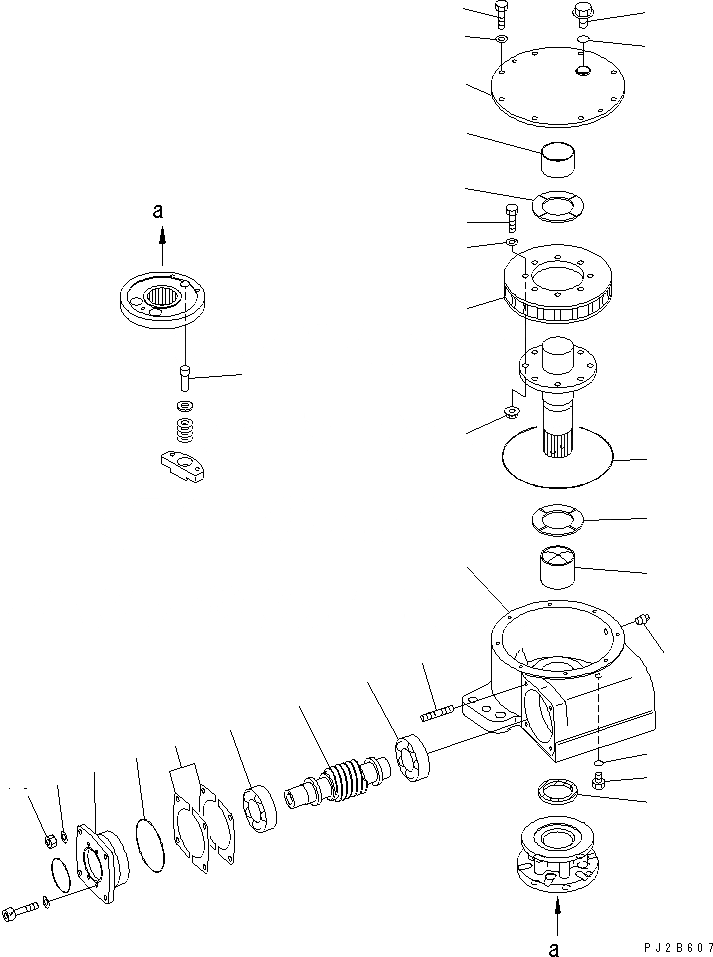 a

a

PJ2B607