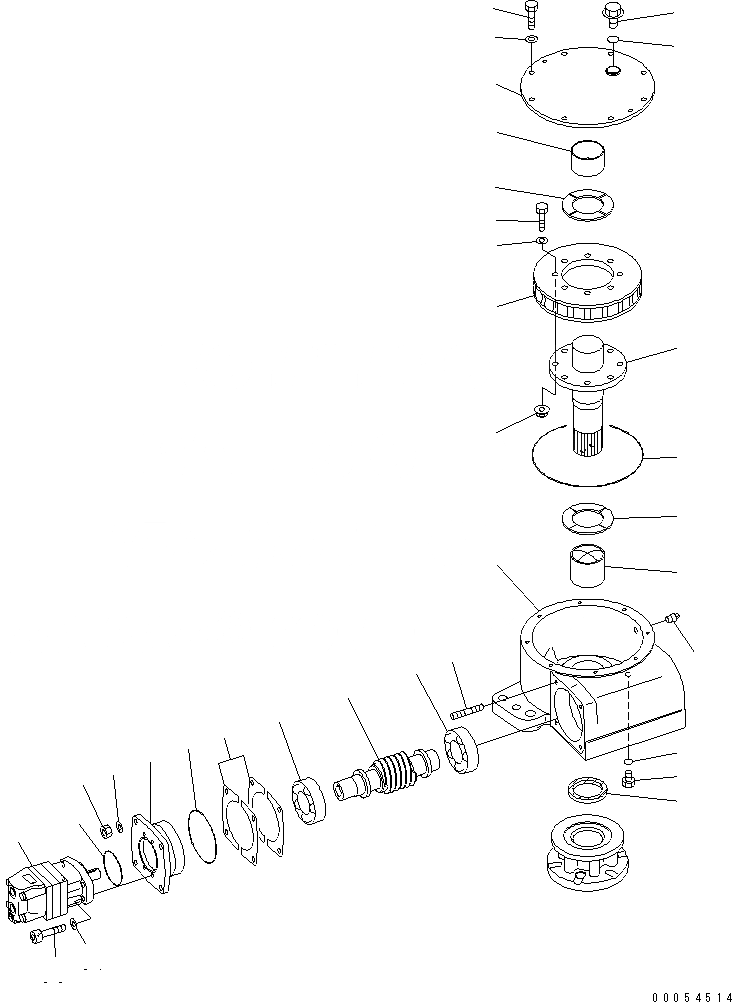 00054514