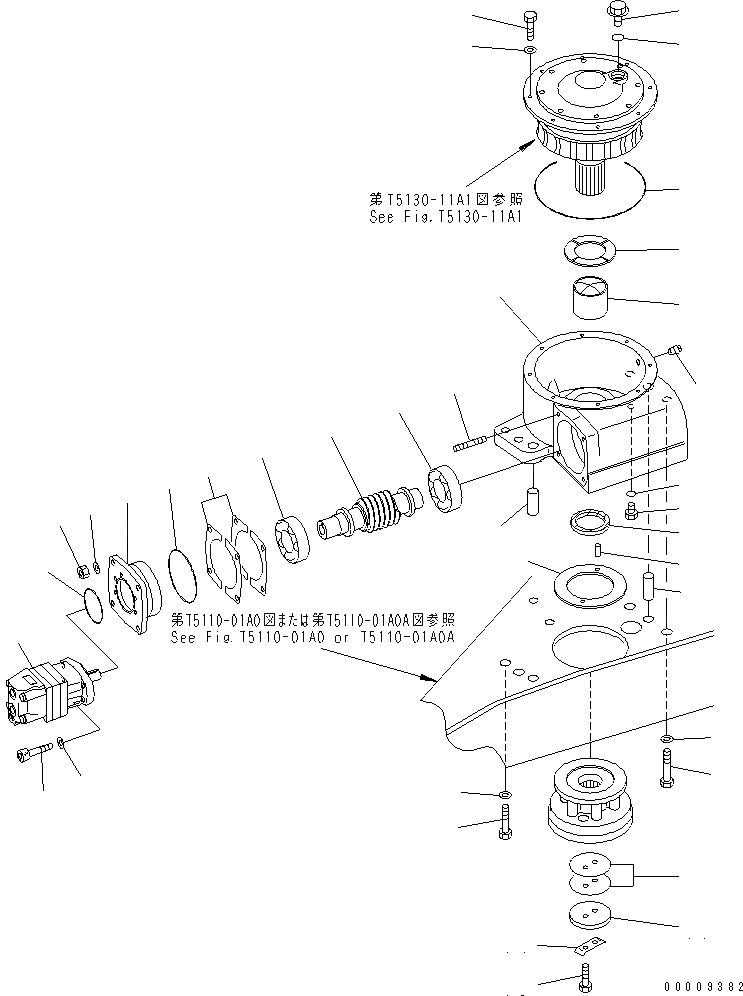 第T5130-11A1図参照
See Fig.T5130-11A1

第T5110-01A0図または第T5110-01A0A図参照
See Fig.T5110-01A0 or T5110-01A0A

00009382