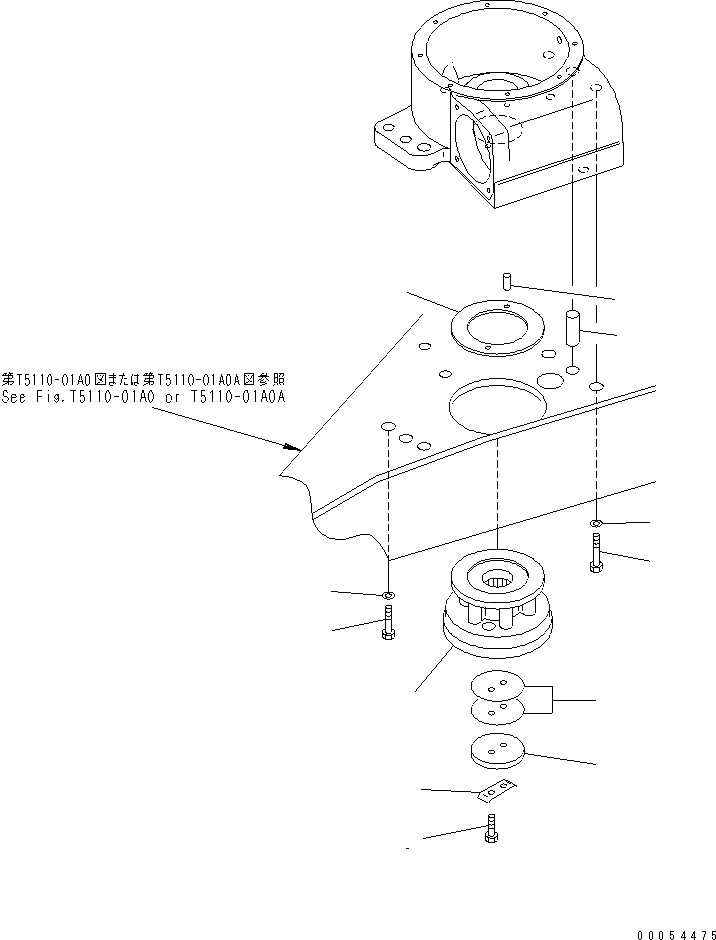 第T5110-01A0図または第T5110-01A0A図参照
See Fig.T5110-01A0 or T5110-01A0A

00054475