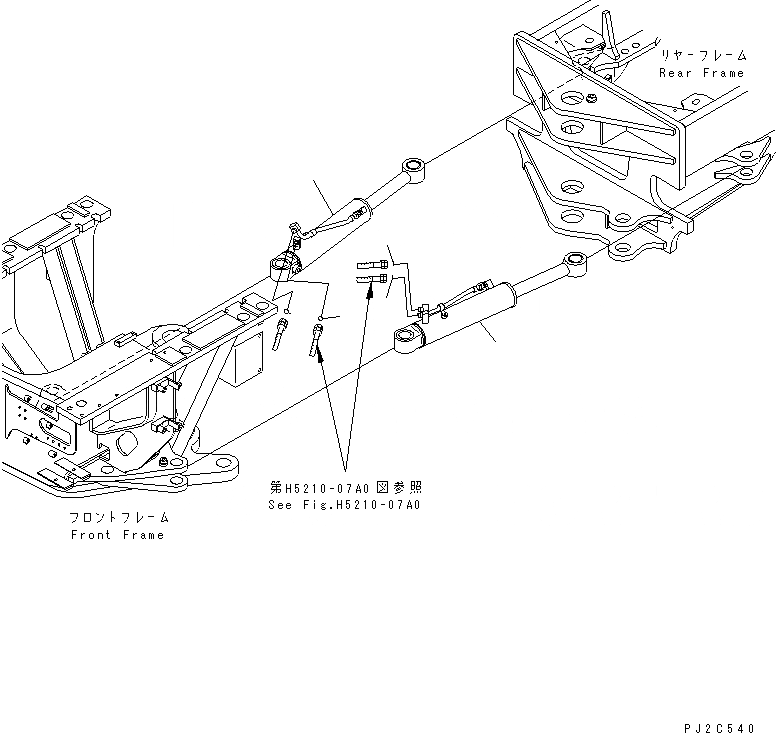 リヤーフレーム
Rear Frame

第H5210-07A0 図参照
See Fig.H5210-07A0

フロントフレーム
Front Frame

PJ2C540