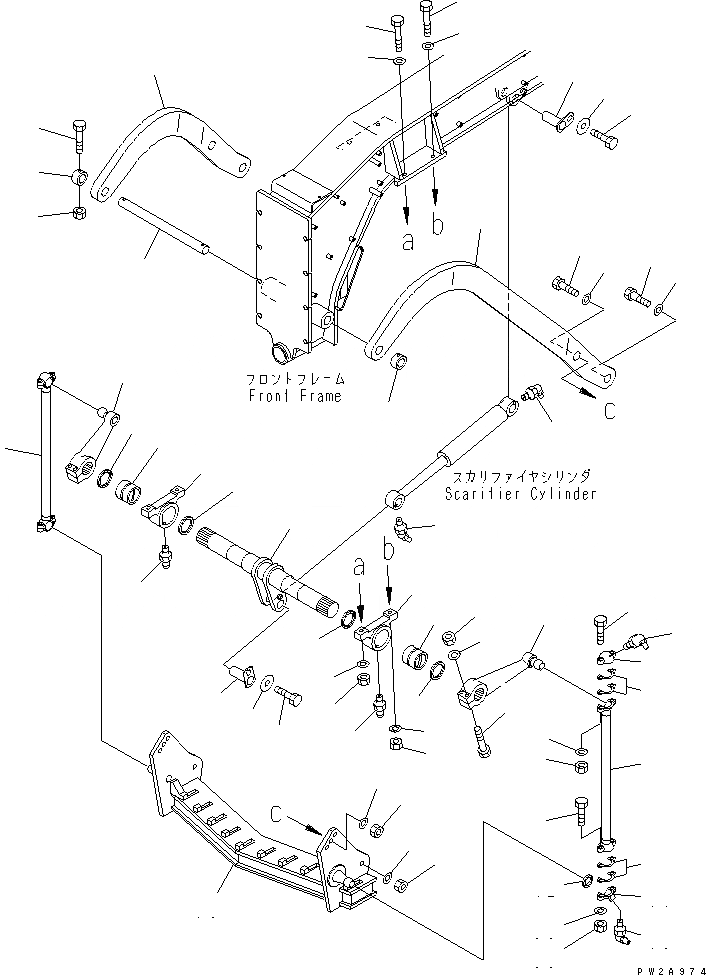 a
b
フロントフレーム
Front Frame
C
スカリファイヤシリンダ
Scarifier Cylinder
a
b
C
PW2A974